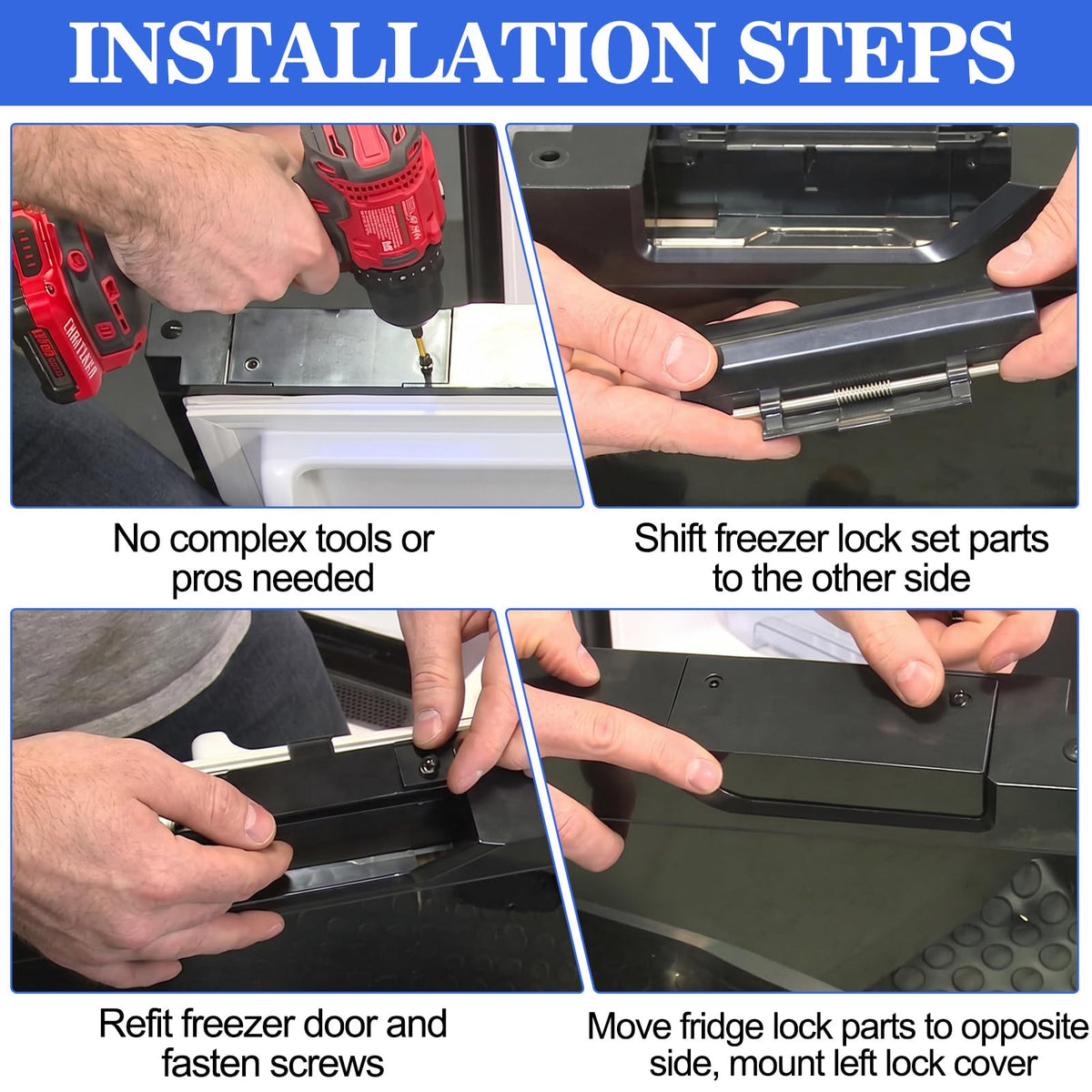 INSTALLATION STEPS

No complex tools or pros needed

Shift freezer lock set parts to the other side

Refit freezer door and fasten screws

Move fridge lock parts to opposite side, mount left lock cover