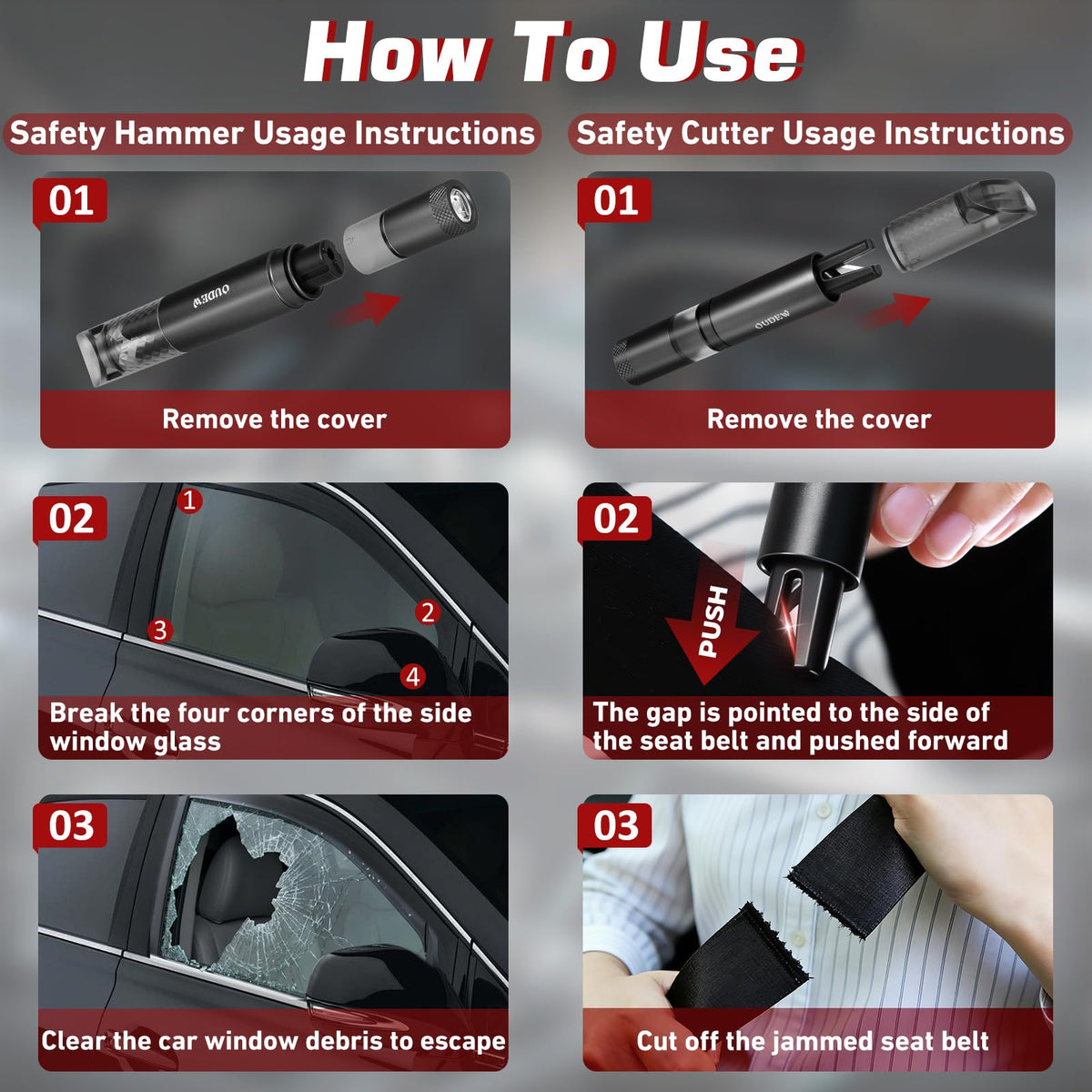 How To Use

Safety Hammer Usage Instructions

01

OUDEW

Remove the cover

02

1

2

3

4

Break the four corners of the side window glass

03

Clear the car window debris to escape

Safety Cutter Usage Instructions

01

OUDEW

Remove the cover

02

PUSH

The gap is pointed to the side of the seat belt and pushed forward

03

Cut off the jammed seat belt