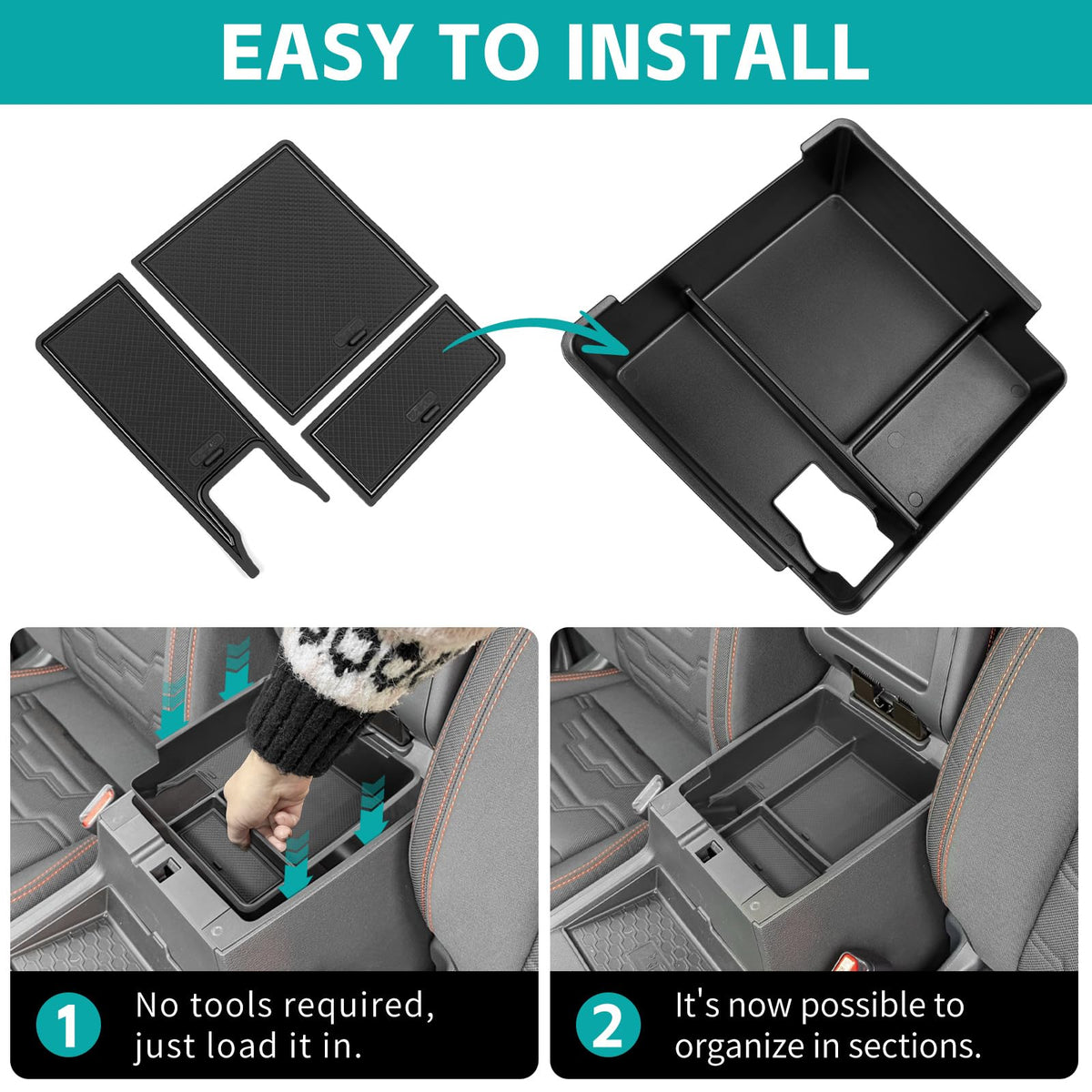 EASY TO INSTALL

1 No tools required, just load it in.

2 It's now possible to organize in sections.