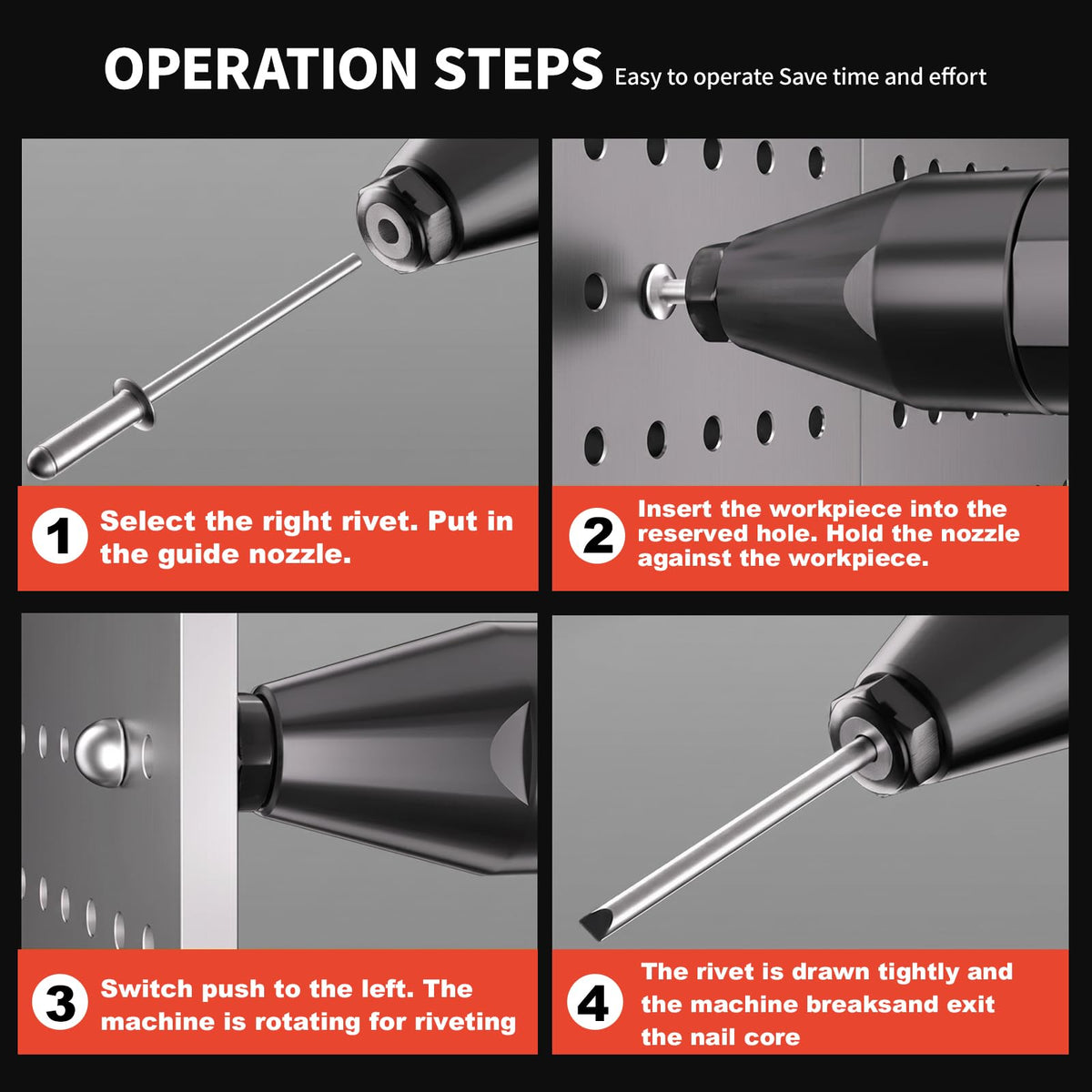 OPERATION STEPS Easy to operate Save time and effort

1 Select the right rivet. Put in the guide nozzle.

2 Insert the workpiece into the reserved hole. Hold the nozzle against the workpiece.

3 Switch push to the left. The machine is rotating for riveting

4 The rivet is drawn tightly and the machine breaksand exit the nail core