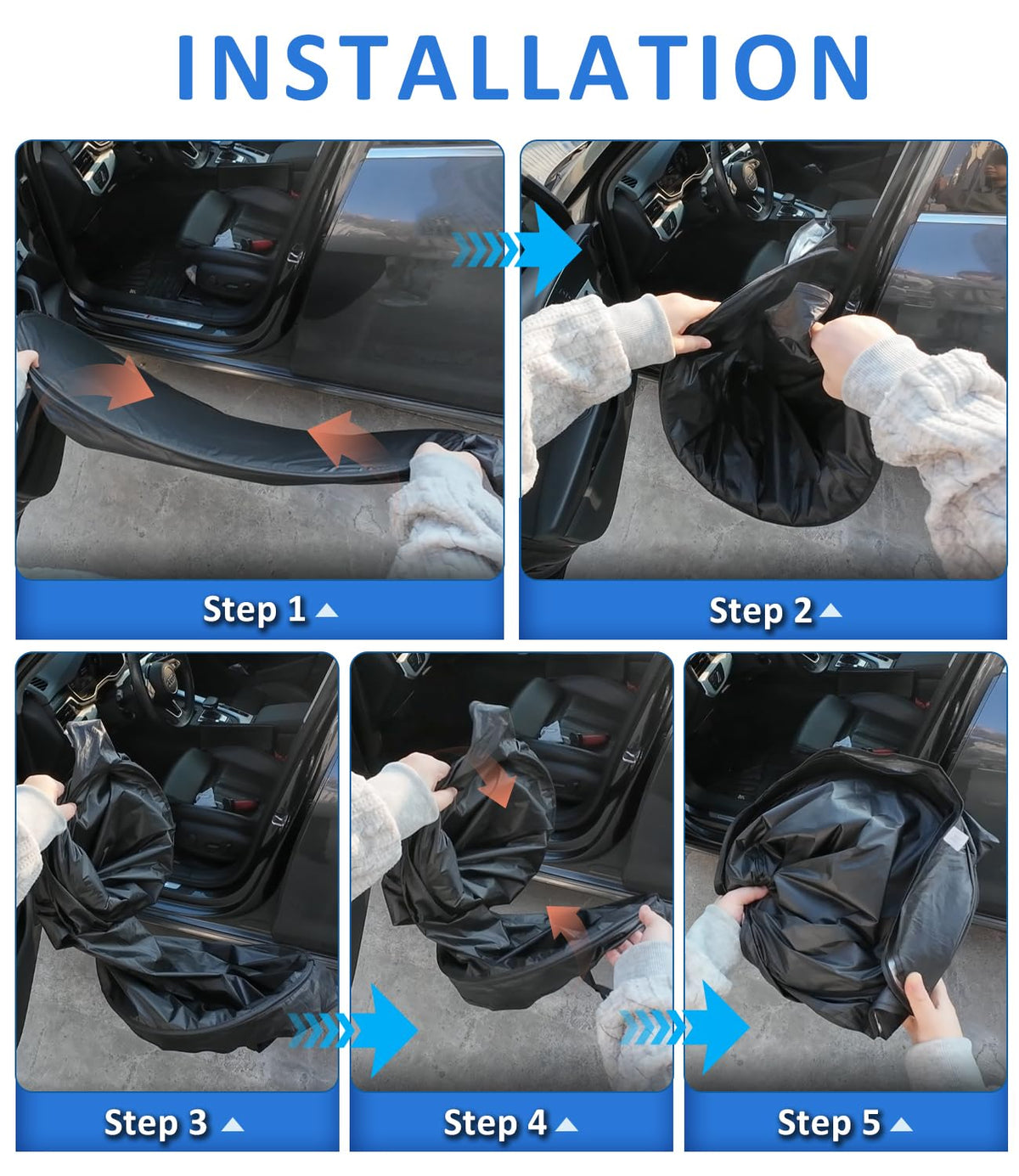 INSTALLATION

Step 1

Step 2

Step 3

Step 4

Step 5