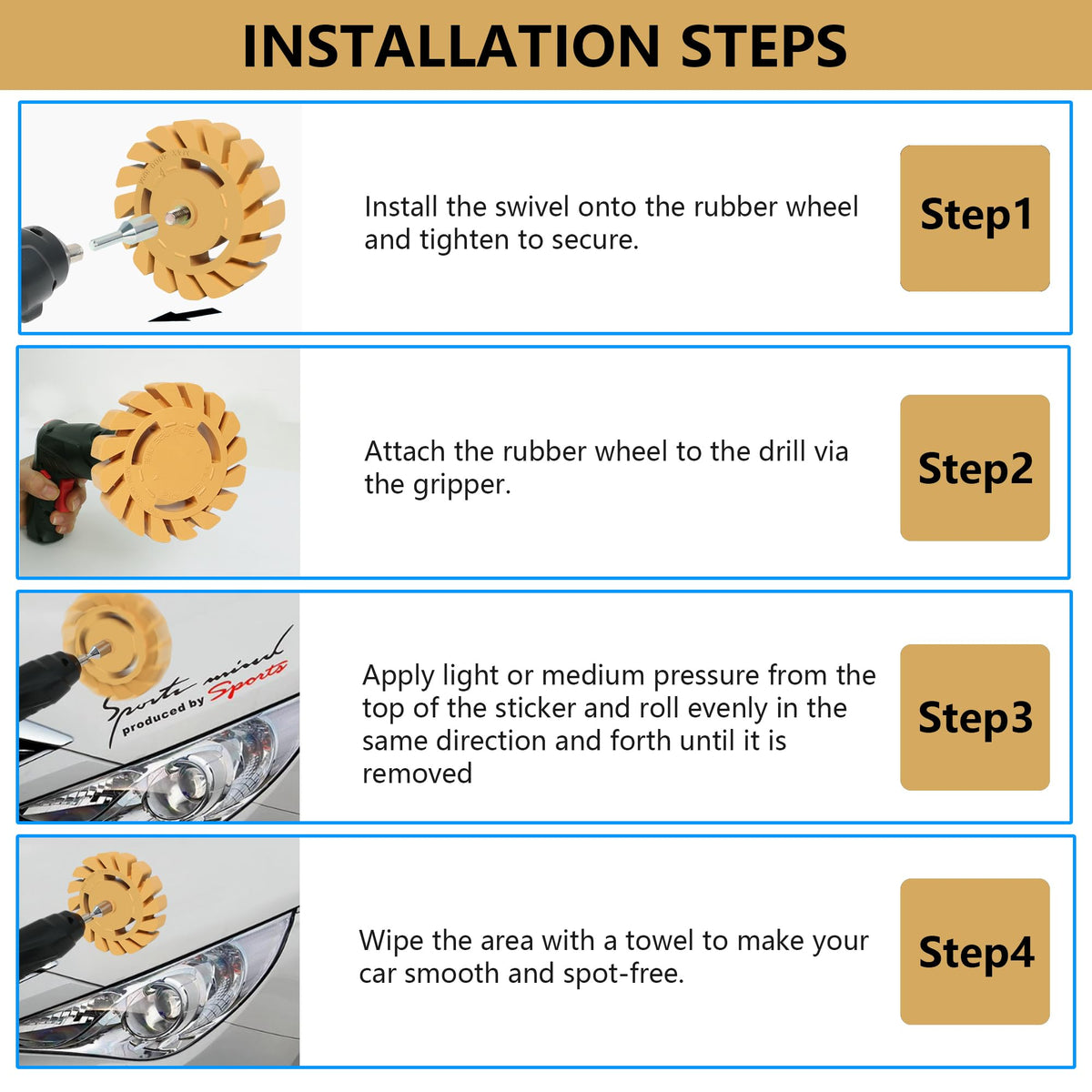 INSTALLATION STEPS

Install the swivel onto the rubber wheel and tighten to secure.

Step1

Attach the rubber wheel to the drill via the gripper.

Step2

Sports mind produced by Sports

Apply light or medium pressure from the top of the sticker and roll evenly in the same direction and forth until it is removed

Step3

Wipe the area with a towel to make your car smooth and spot-free.

Step4