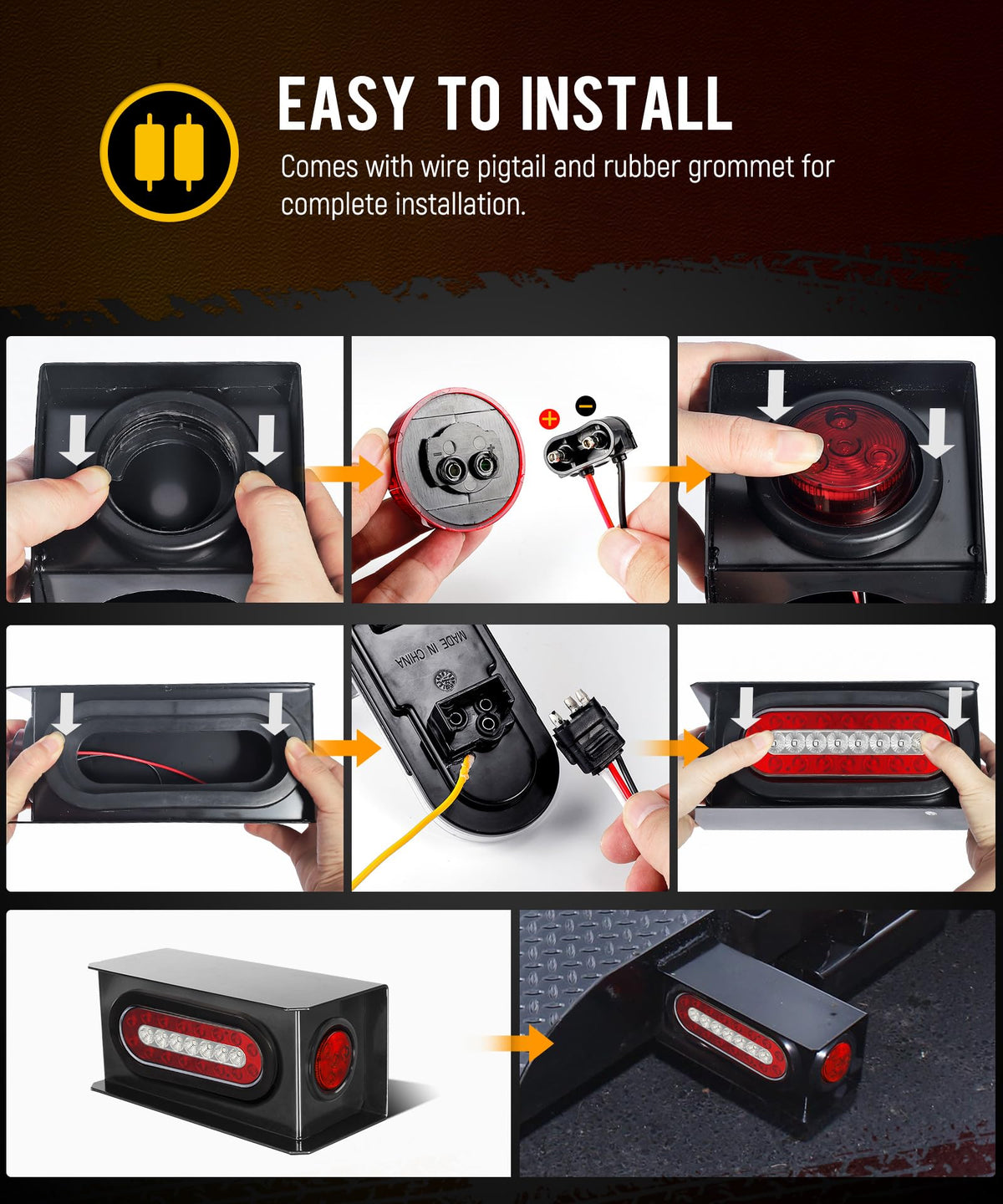 EASY TO INSTALL

Comes with wire pigtail and rubber grommet for complete installation.

+ −

MADE IN CHINA