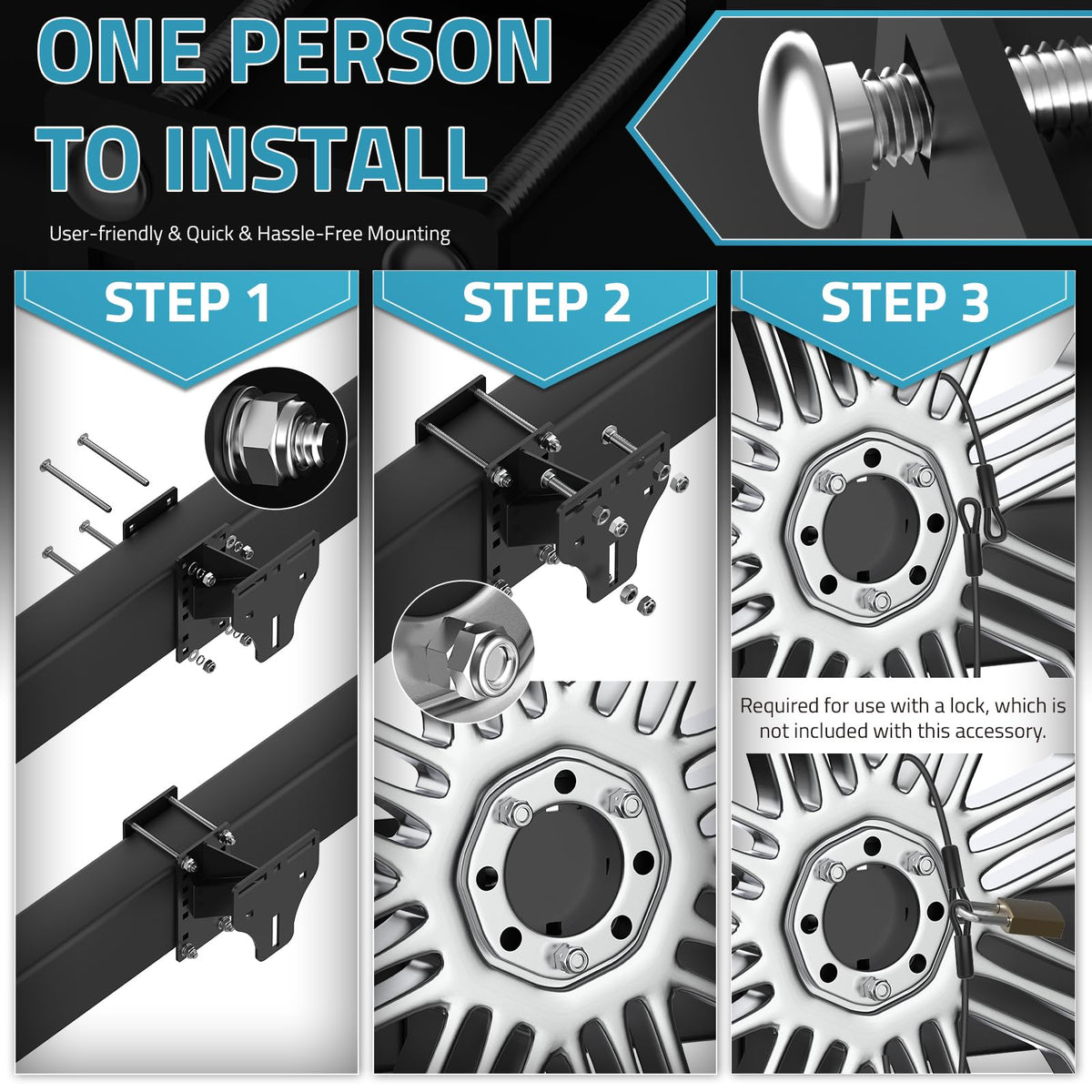 ONE PERSON TO INSTALL

User-friendly & Quick & Hassle-Free Mounting

STEP 1

STEP 2

STEP 3

Required for use with a lock, which is not included with this accessory.