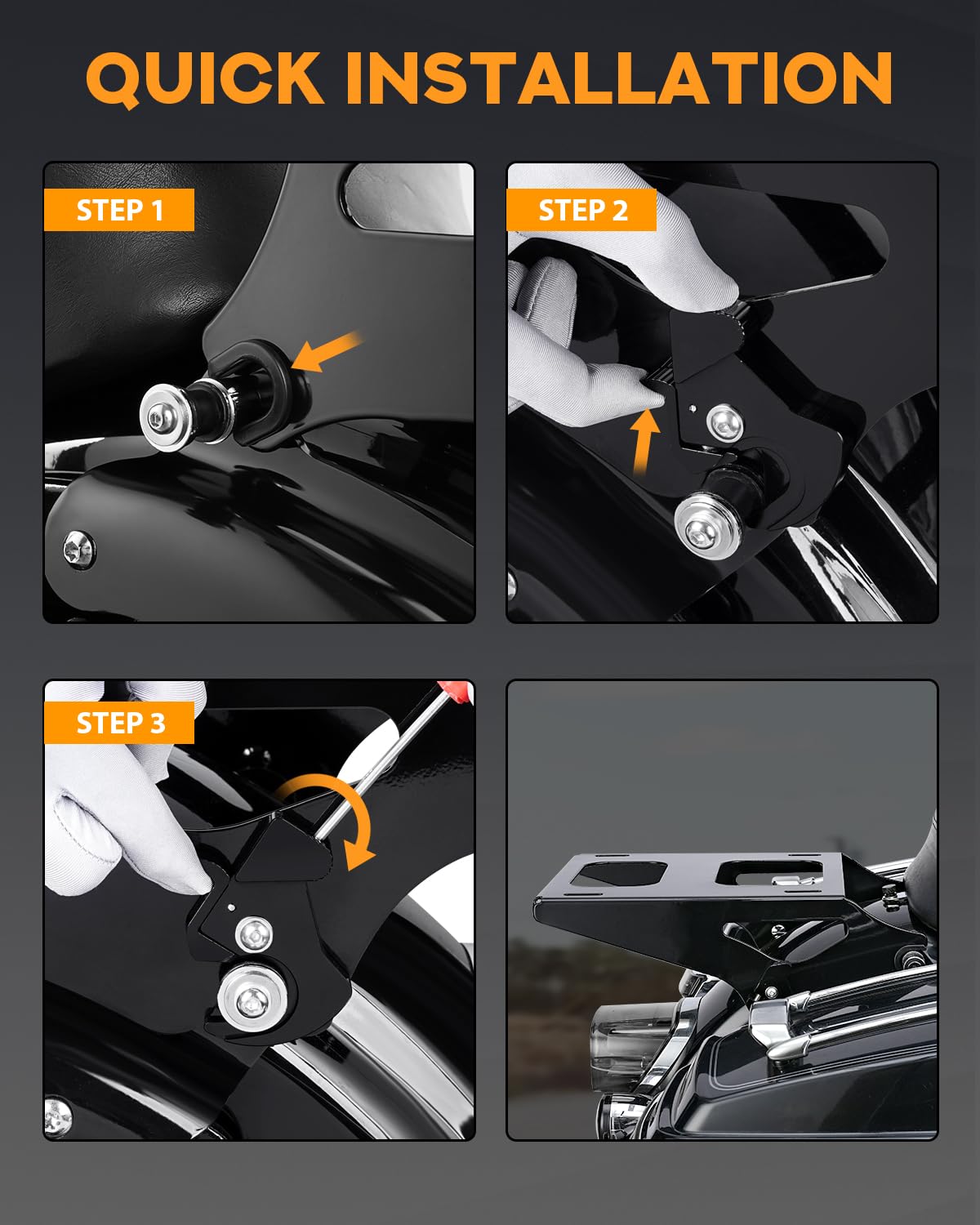 QUICK INSTALLATION

STEP 1

STEP 2

STEP 3