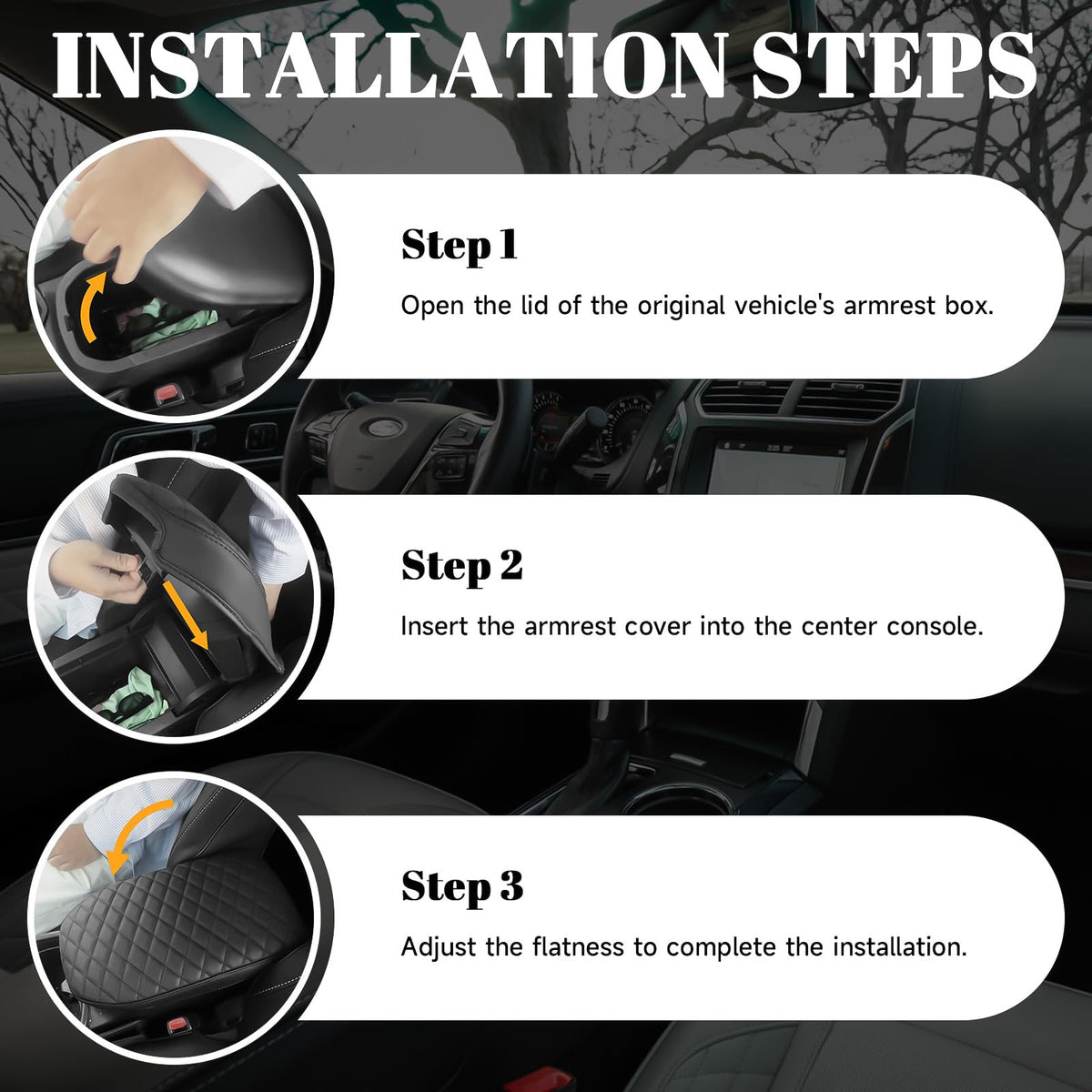 INSTALLATION STEPS

Step 1

Open the lid of the original vehicle's armrest box.

Step 2

Insert the armrest cover into the center console.

Step 3

Adjust the flatness to complete the installation.