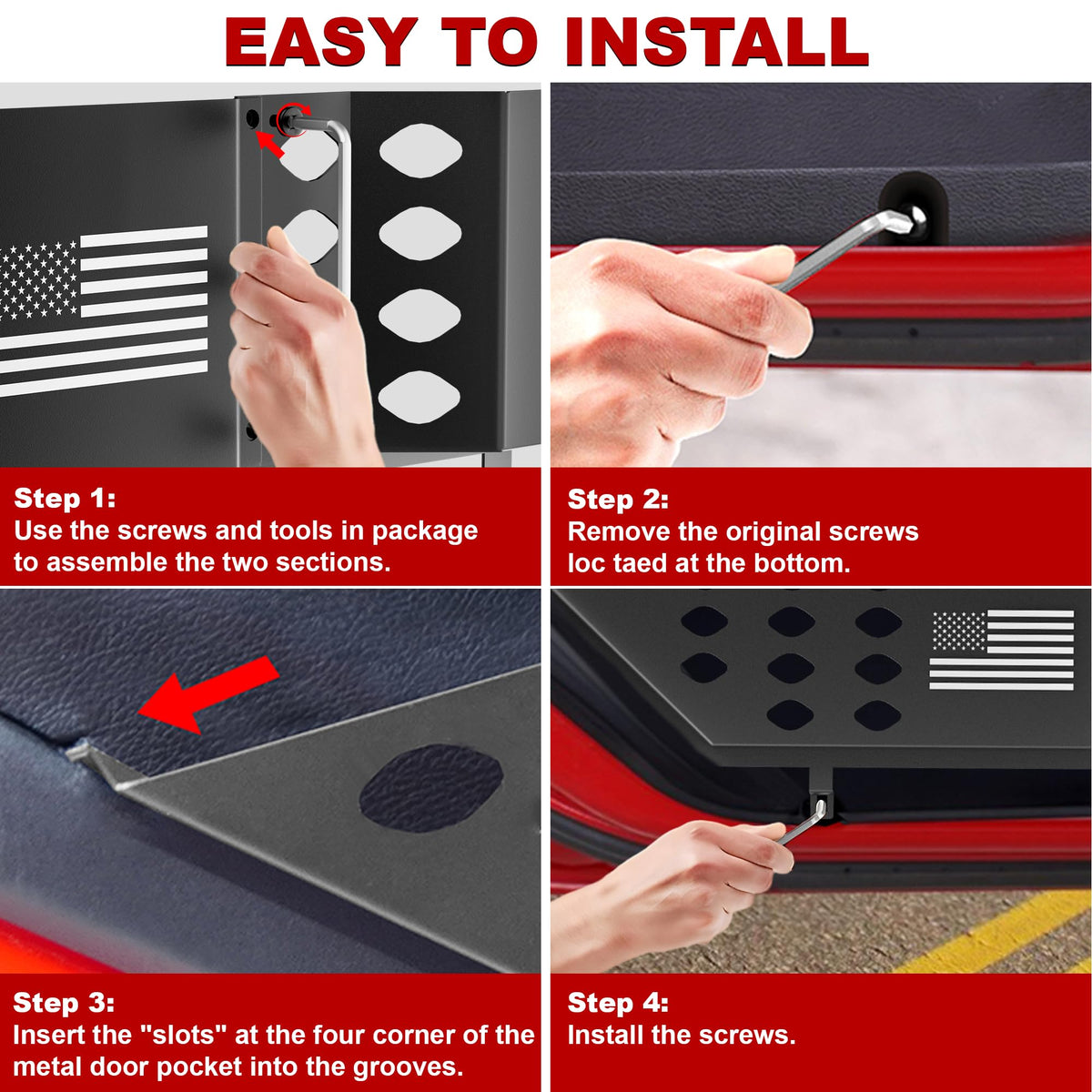 EASY TO INSTALL

Step 1:
Use the screws and tools in package to assemble the two sections.

Step 2:
Remove the original screws loc taed at the bottom.

Step 3:
Insert the "slots" at the four corner of the metal door pocket into the grooves.

Step 4:
Install the screws.