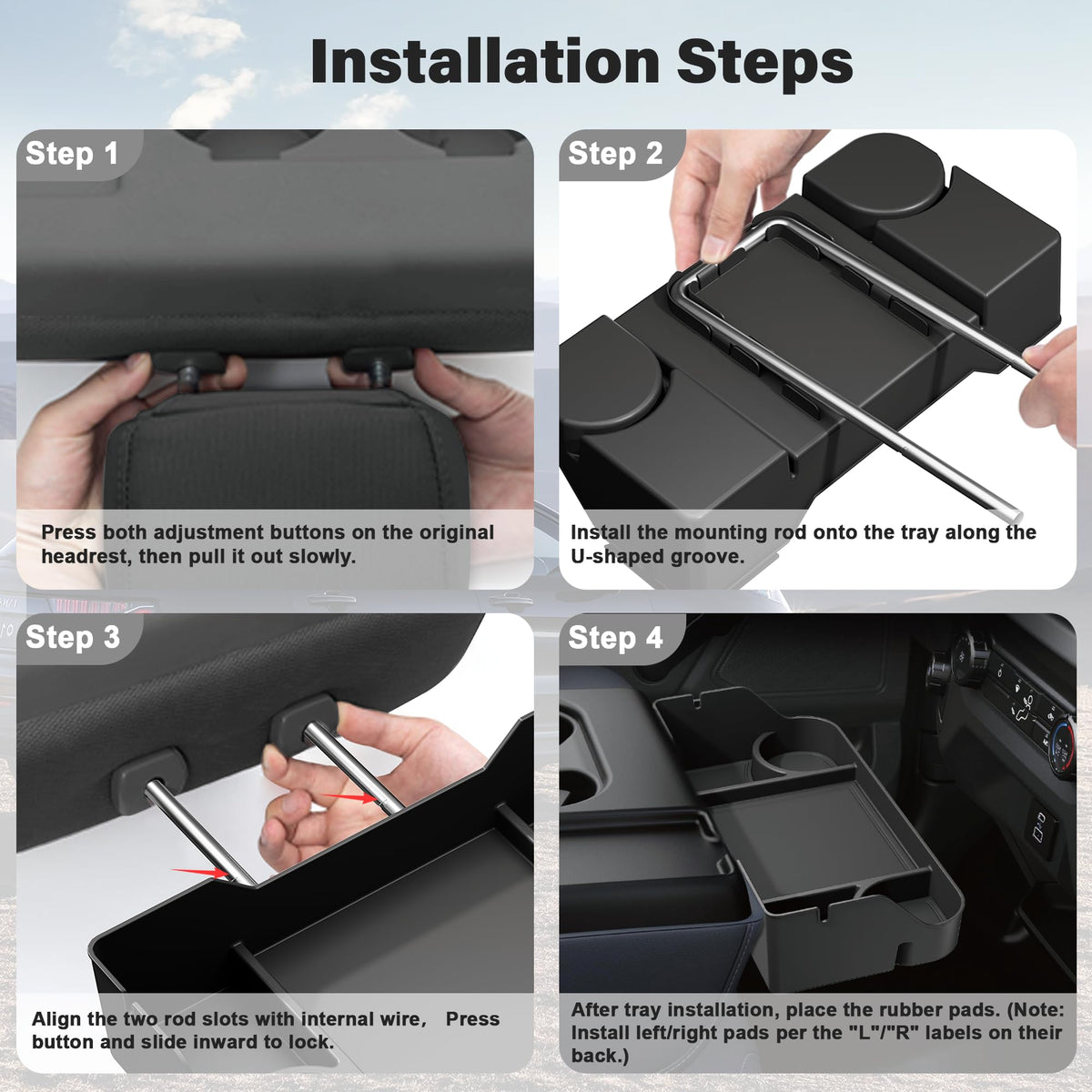 Installation Steps

Step 1

Press both adjustment buttons on the original headrest, then pull it out slowly.

Step 2

Install the mounting rod onto the tray along the U-shaped groove.

Step 3

Align the two rod slots with internal wire, Press button and slide inward to lock.

Step 4

After tray installation, place the rubber pads. (Note: Install left/right pads per the "L"/"R" labels on their back.)