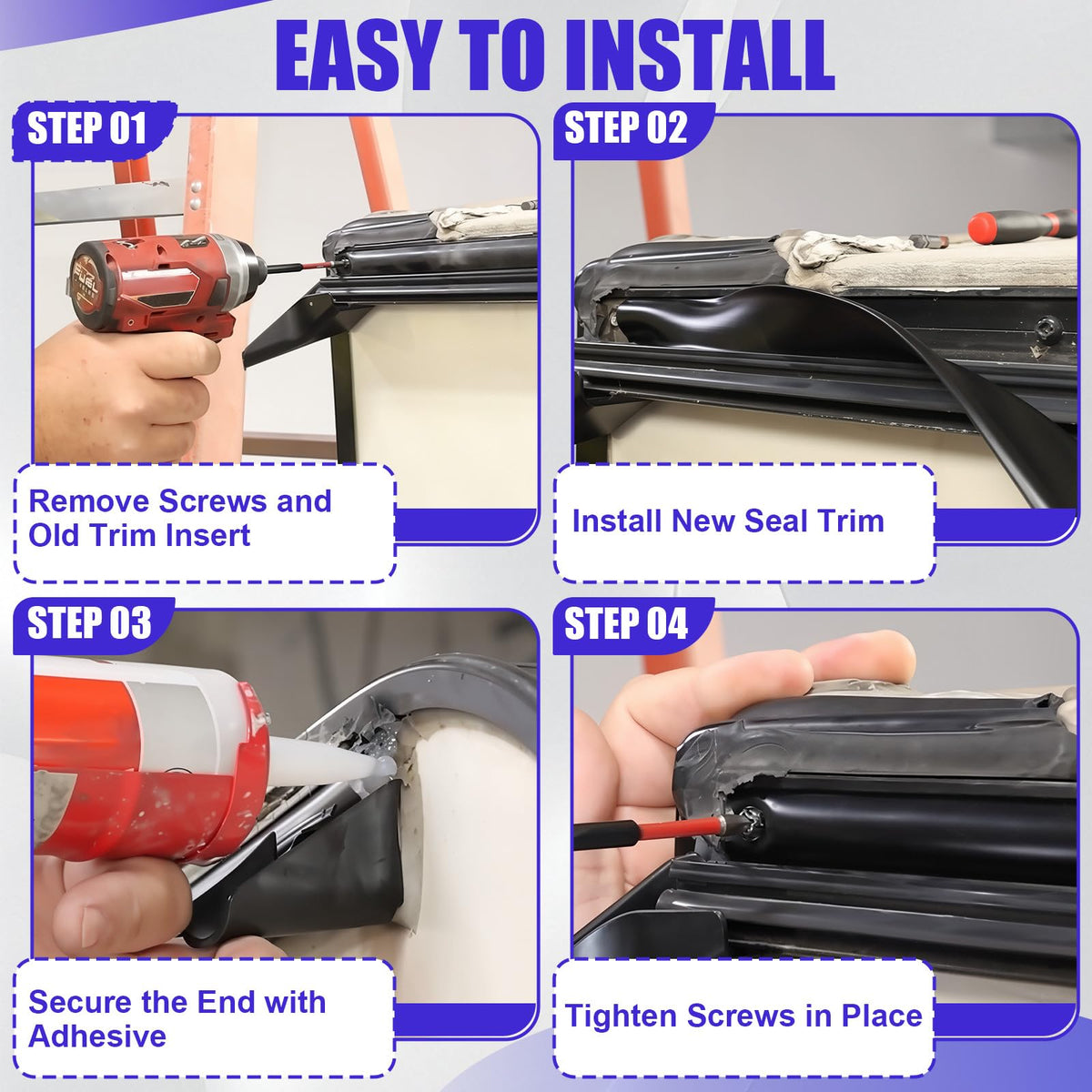 EASY TO INSTALL

STEP 01

FUEL

Remove Screws and Old Trim Insert

STEP 02

Install New Seal Trim

STEP 03

Secure the End with Adhesive

STEP 04

Tighten Screws in Place