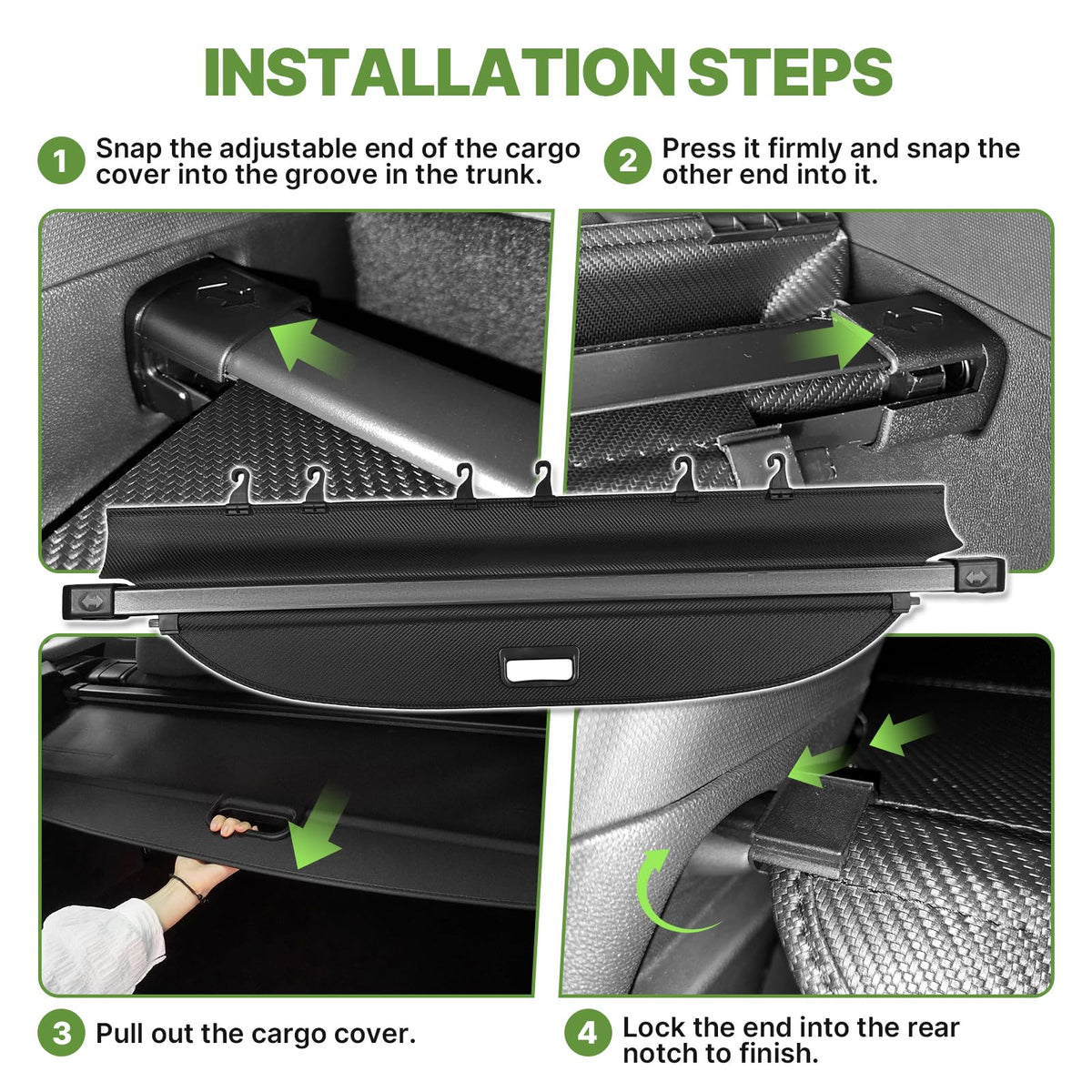 INSTALLATION STEPS

1 Snap the adjustable end of the cargo cover into the groove in the trunk.

2 Press it firmly and snap the other end into it.

3 Pull out the cargo cover.

4 Lock the end into the rear notch to finish.