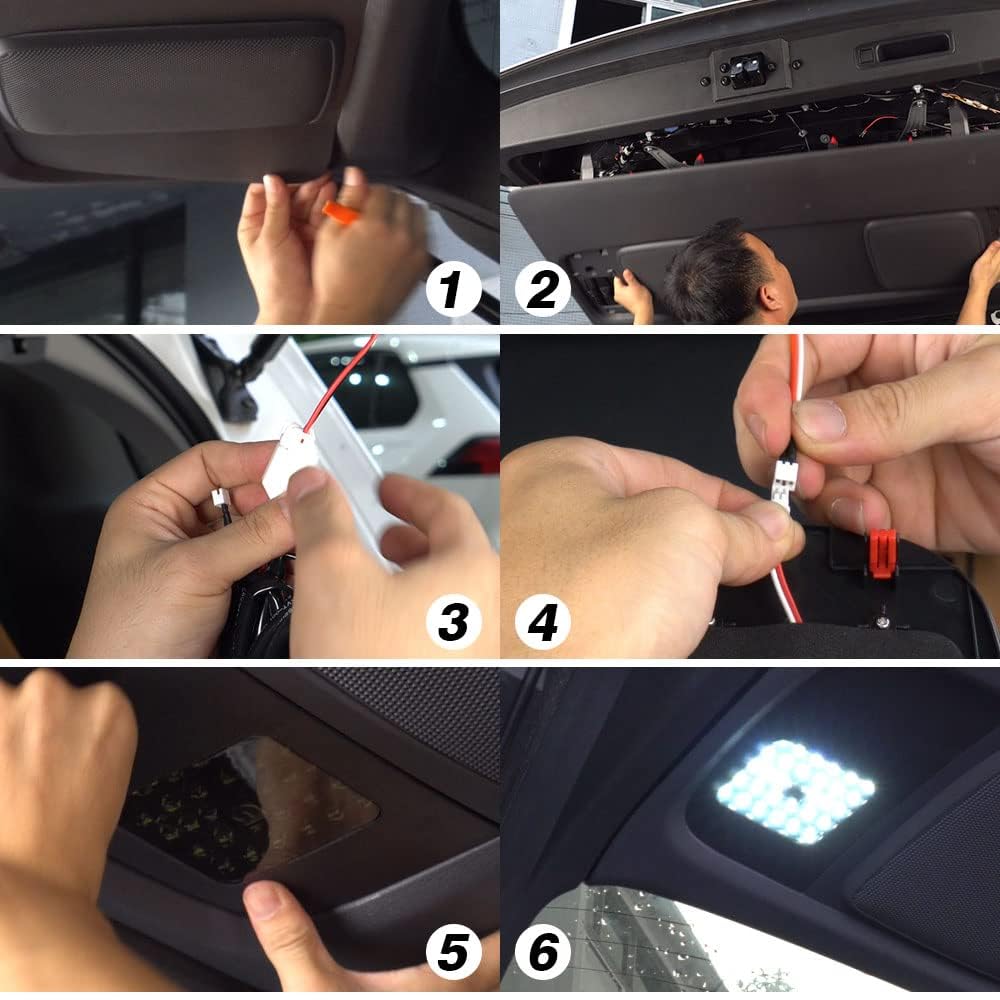 1
2
3
4
5
6