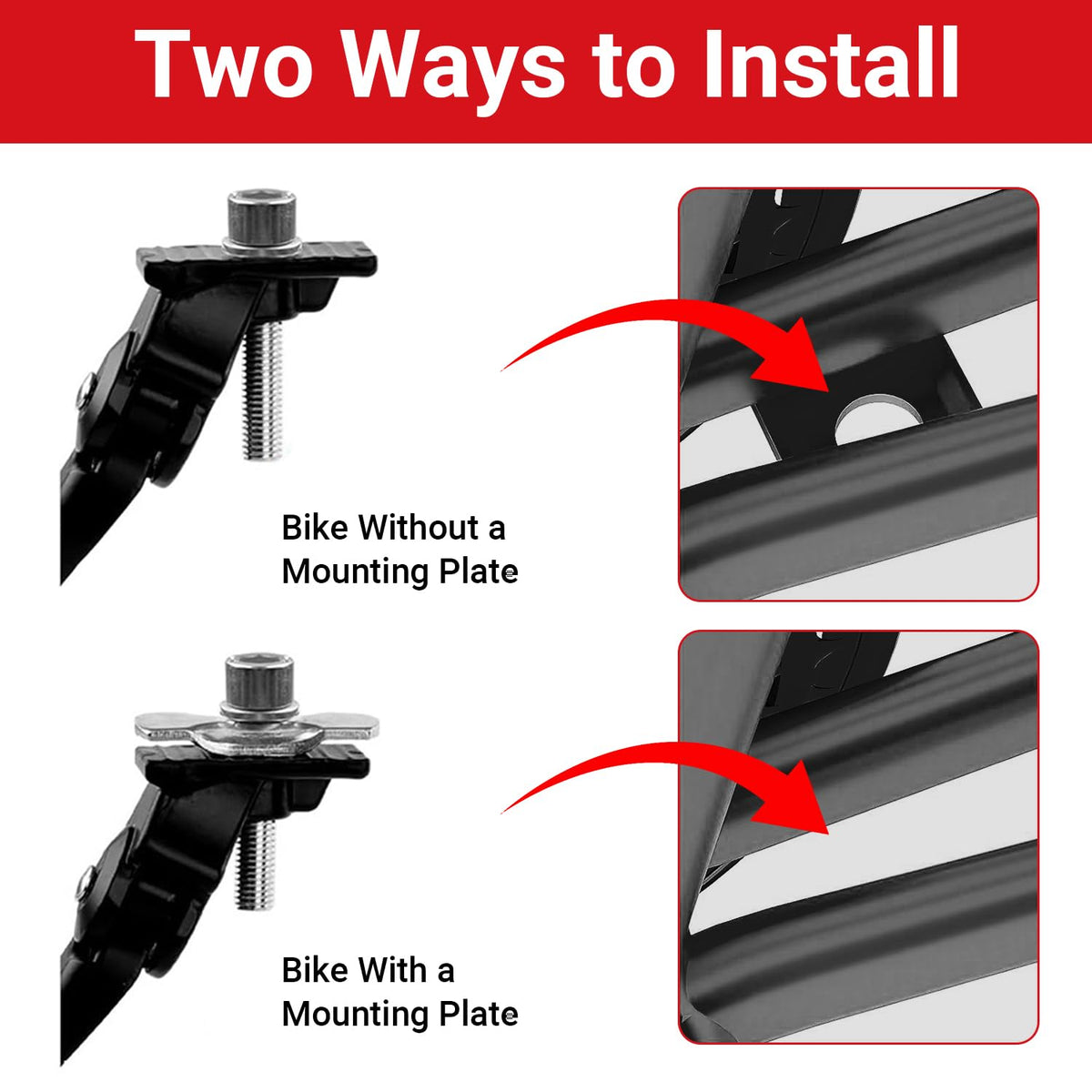 Two Ways to Install

Bike Without a Mounting Plate

Bike With a Mounting Plate