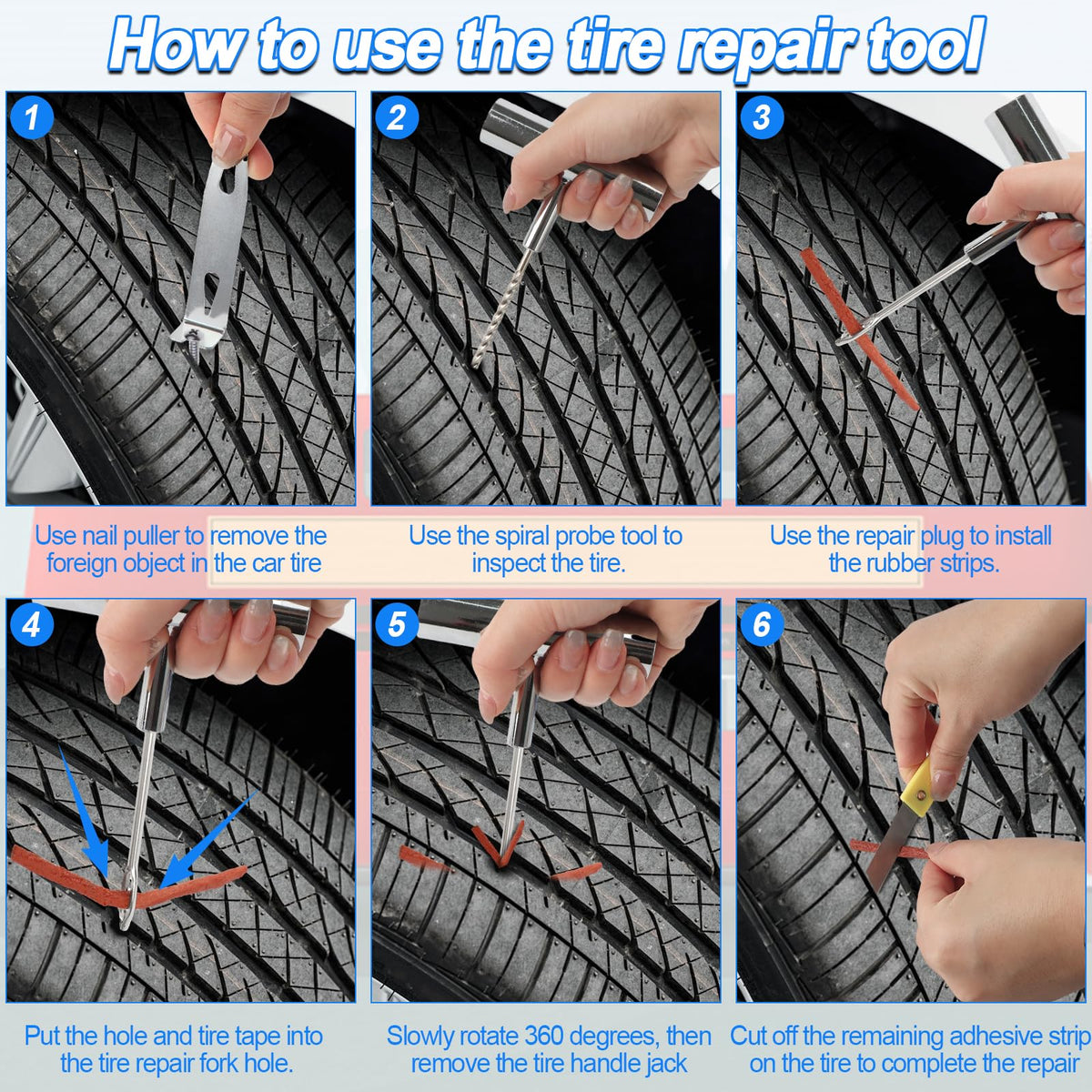 How to use the tire repair tool

1

Use nail puller to remove the foreign object in the car tire

2

Use the spiral probe tool to inspect the tire.

3

Use the repair plug to install the rubber strips.

4

Put the hole and tire tape into the tire repair fork hole.

5

Slowly rotate 360 degrees, then remove the tire handle jack

6

Cut off the remaining adhesive strip on the tire to complete the repair