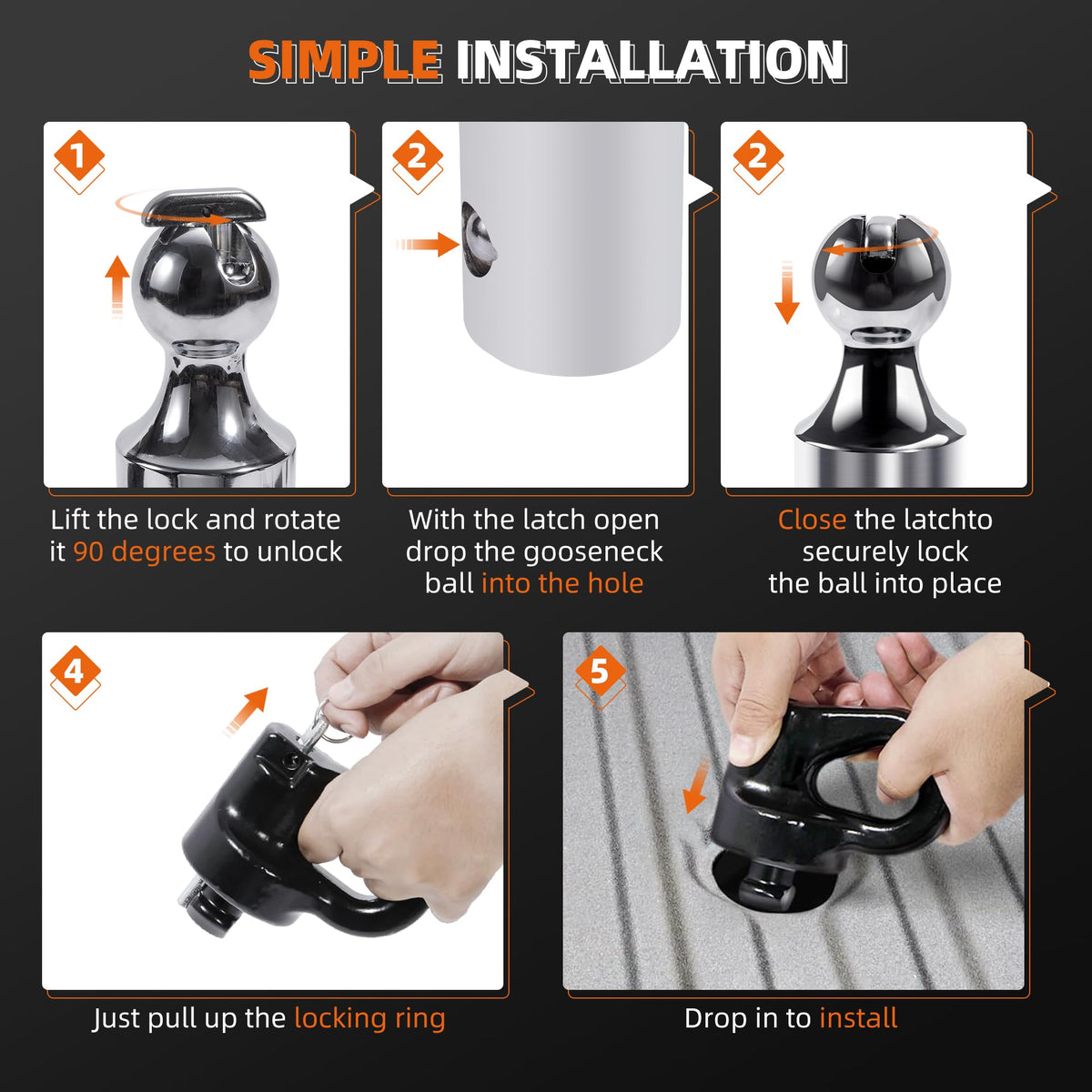 SIMPLE INSTALLATION

1

Lift the lock and rotate it 90 degrees to unlock

2

With the latch open drop the gooseneck ball into the hole

2

Close the latchto securely lock the ball into place

4

Just pull up the locking ring

5

Drop in to install