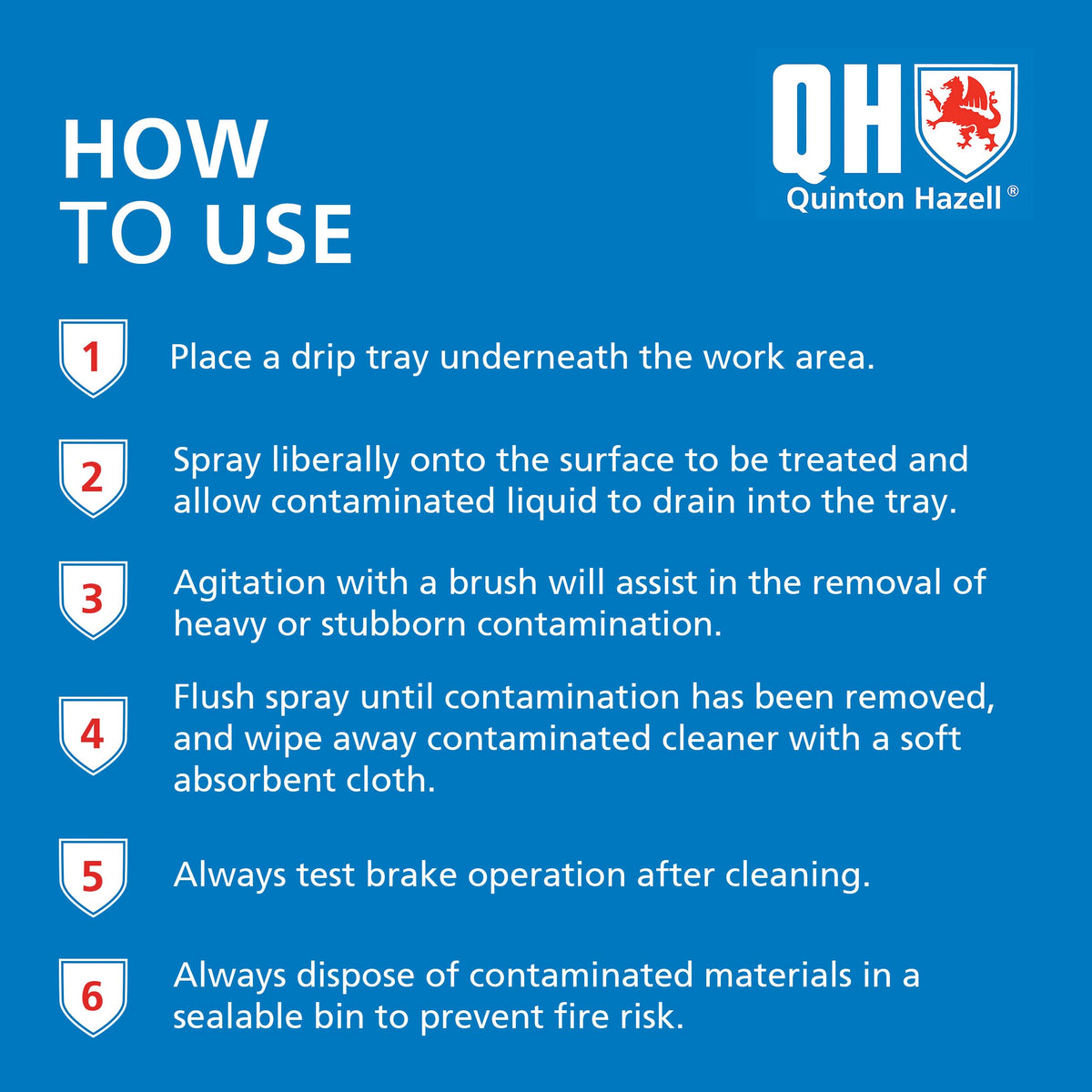 HOW
TO USE

QH
Quinton Hazell®

1 Place a drip tray underneath the work area.

2 Spray liberally onto the surface to be treated and allow contaminated liquid to drain into the tray.

3 Agitation with a brush will assist in the removal of heavy or stubborn contamination.

4 Flush spray until contamination has been removed, and wipe away contaminated cleaner with a soft absorbent cloth.

5 Always test brake operation after cleaning.

6 Always dispose of contaminated materials in a sealable bin to prevent fire risk.