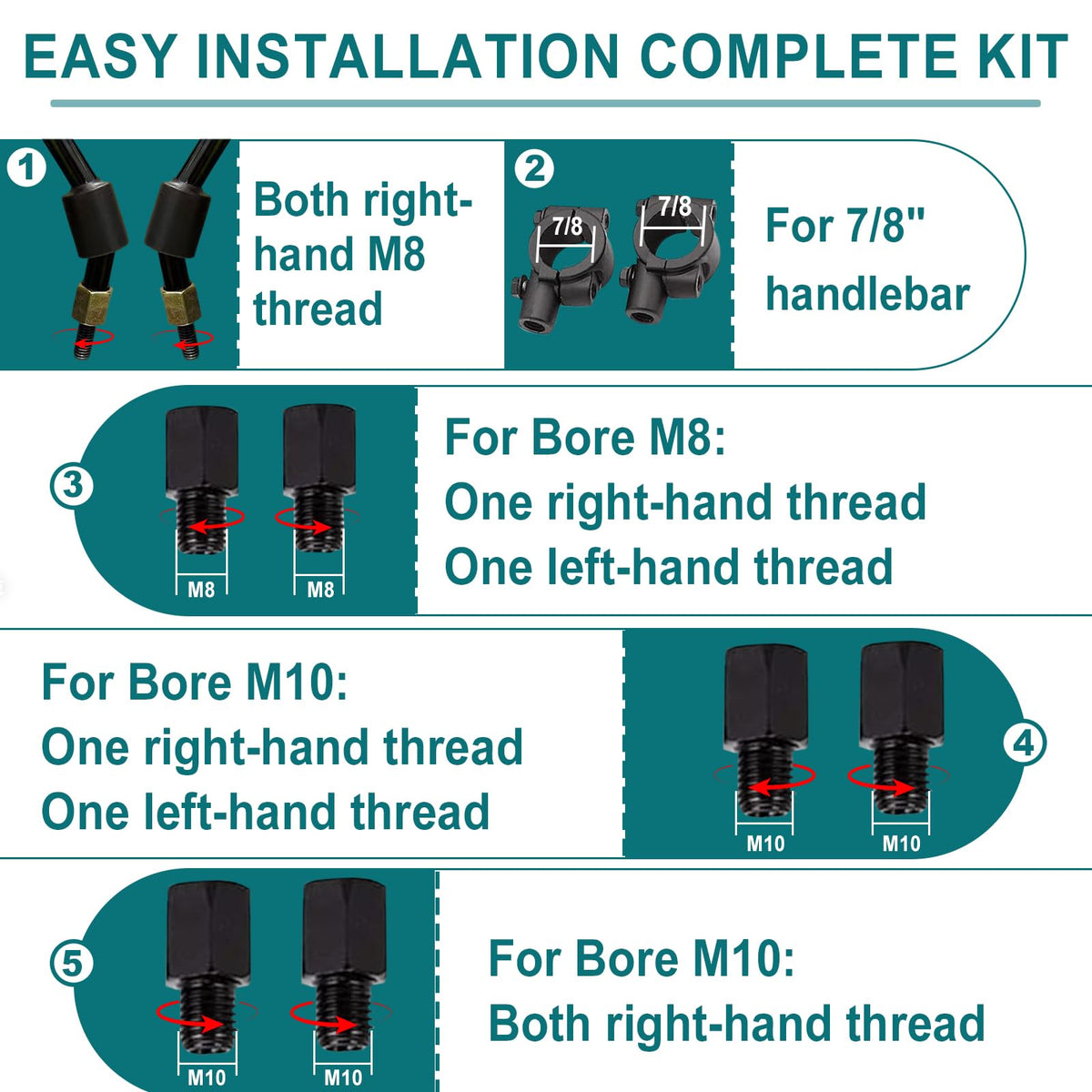 EASY INSTALLATION COMPLETE KIT

1

Both right-hand M8 thread

2

7/8

7/8

For 7/8" handlebar

3

M8

M8

For Bore M8:
One right-hand thread
One left-hand thread

For Bore M10:
One right-hand thread
One left-hand thread

4

M10

M10

5

M10

M10

For Bore M10:
Both right-hand thread