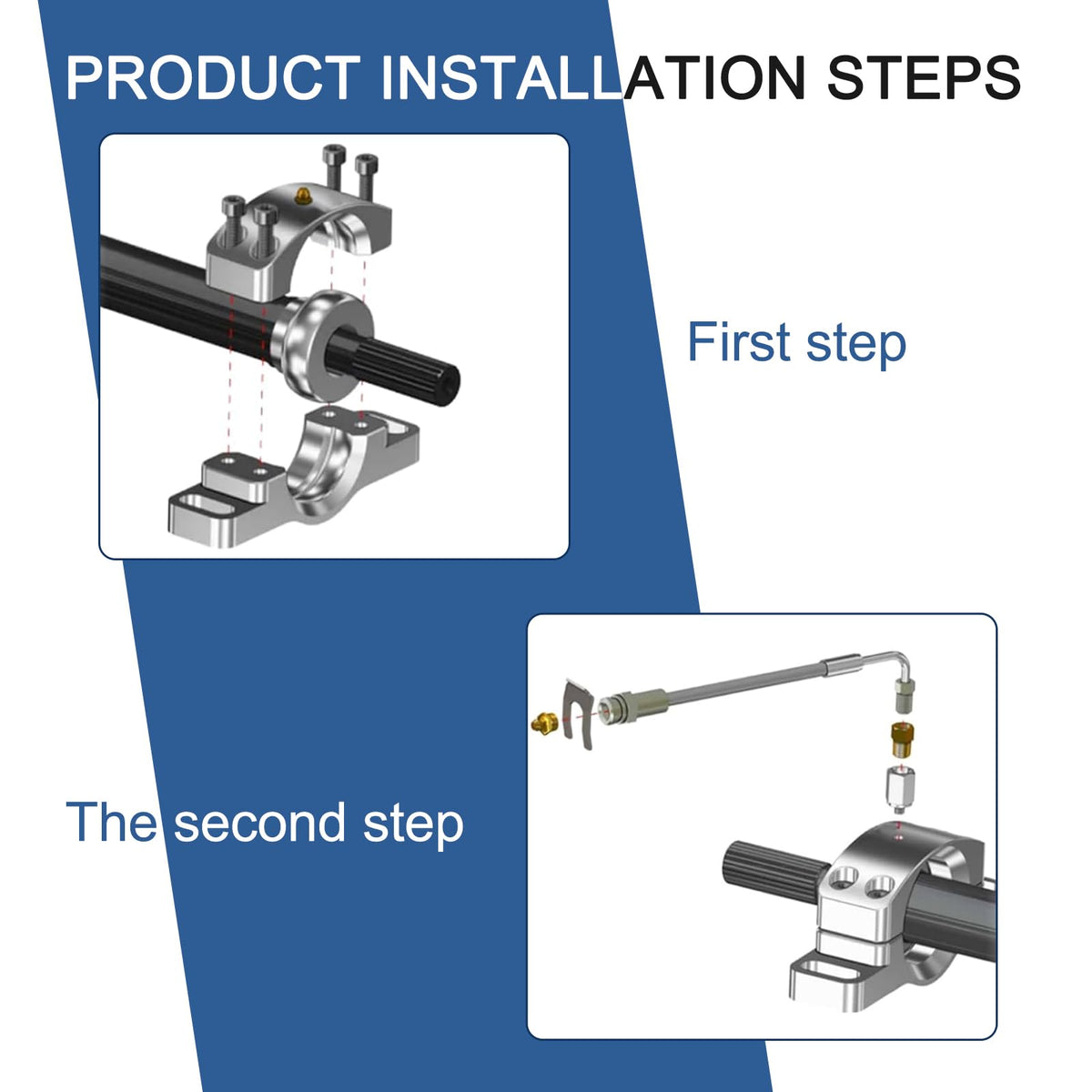 PRODUCT INSTALLATION STEPS

First step

The second step