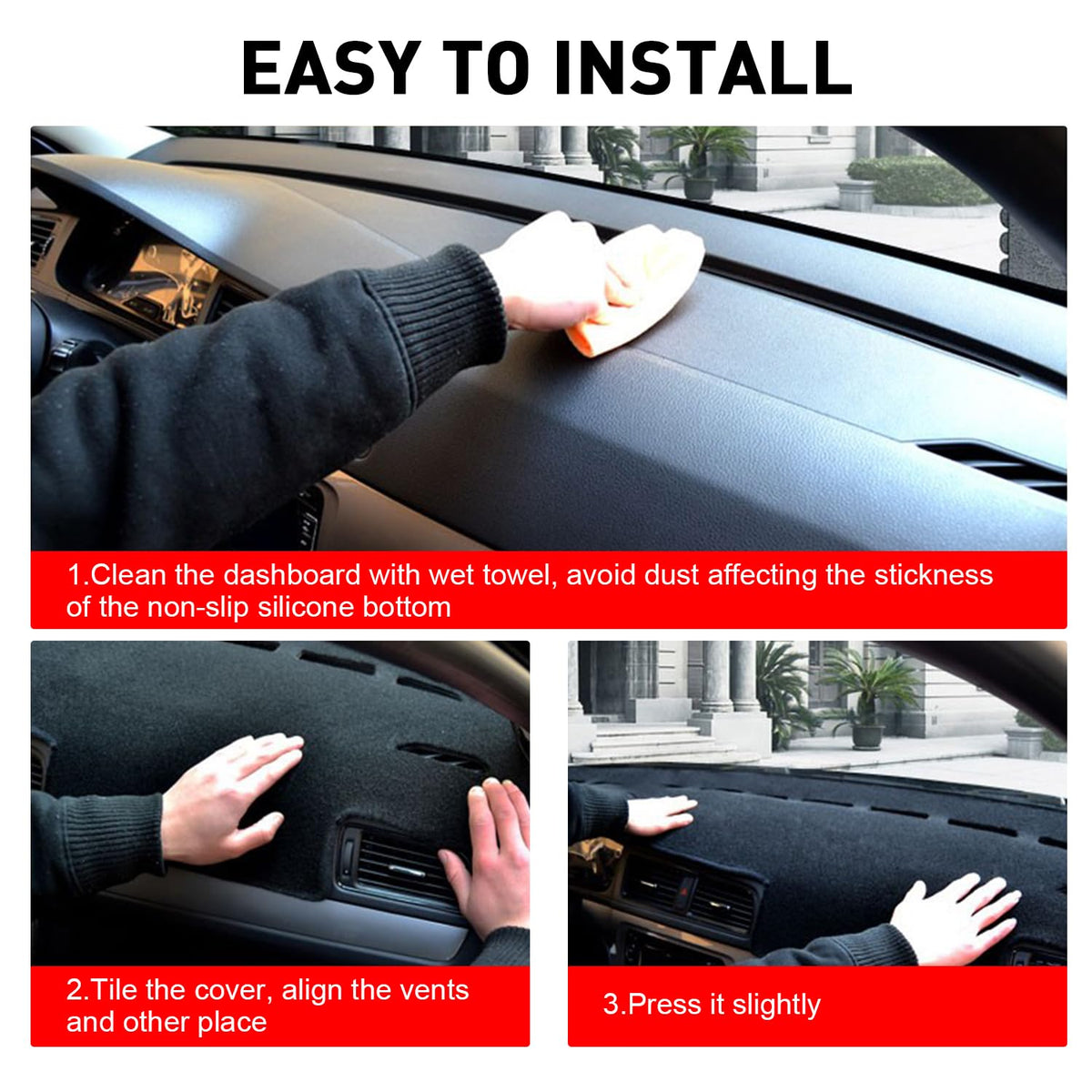 EASY TO INSTALL

1.Clean the dashboard with wet towel, avoid dust affecting the stickness of the non-slip silicone bottom

2.Tile the cover, align the vents and other place

3.Press it slightly