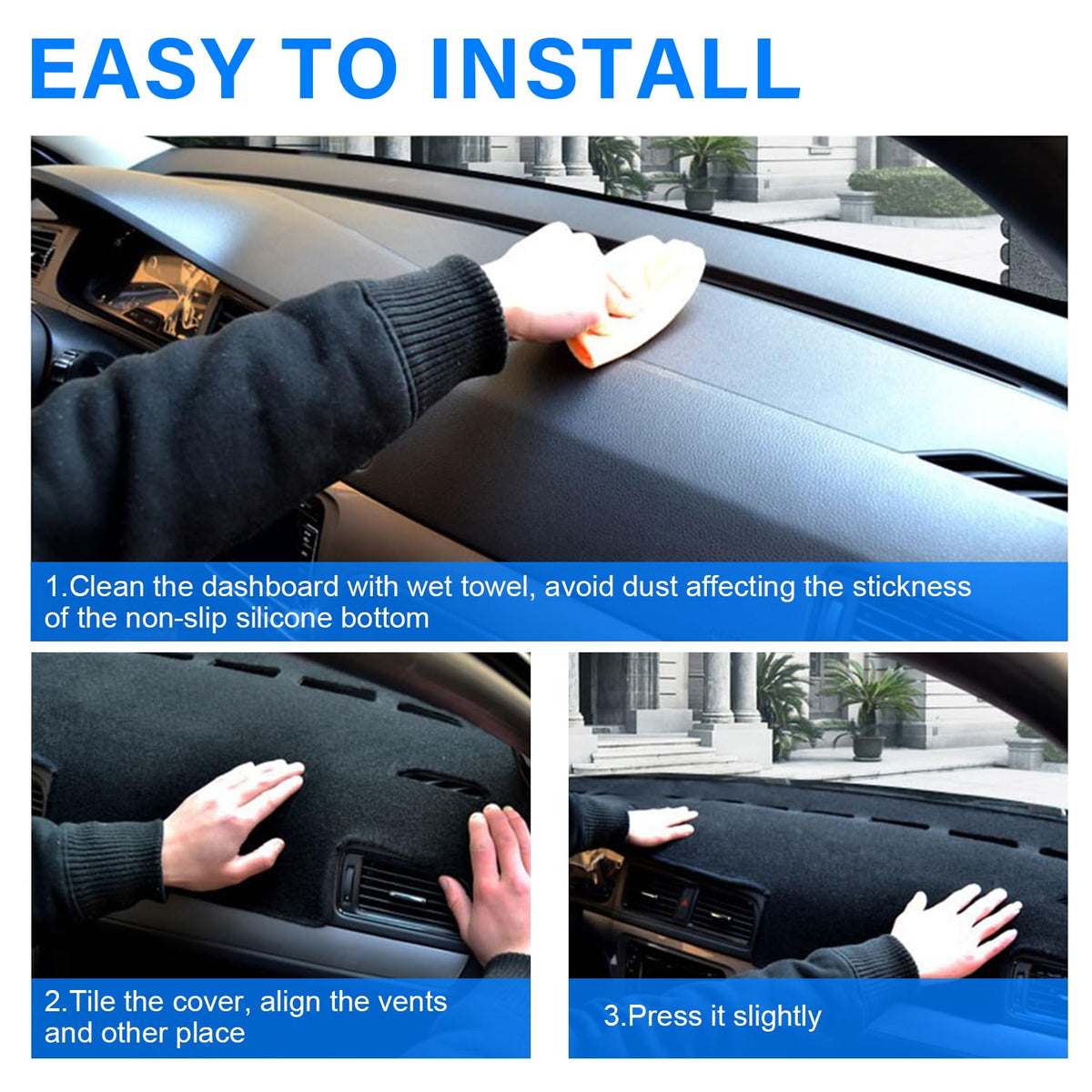 EASY TO INSTALL

1.Clean the dashboard with wet towel, avoid dust affecting the stickness of the non-slip silicone bottom

2.Tile the cover, align the vents and other place

3.Press it slightly