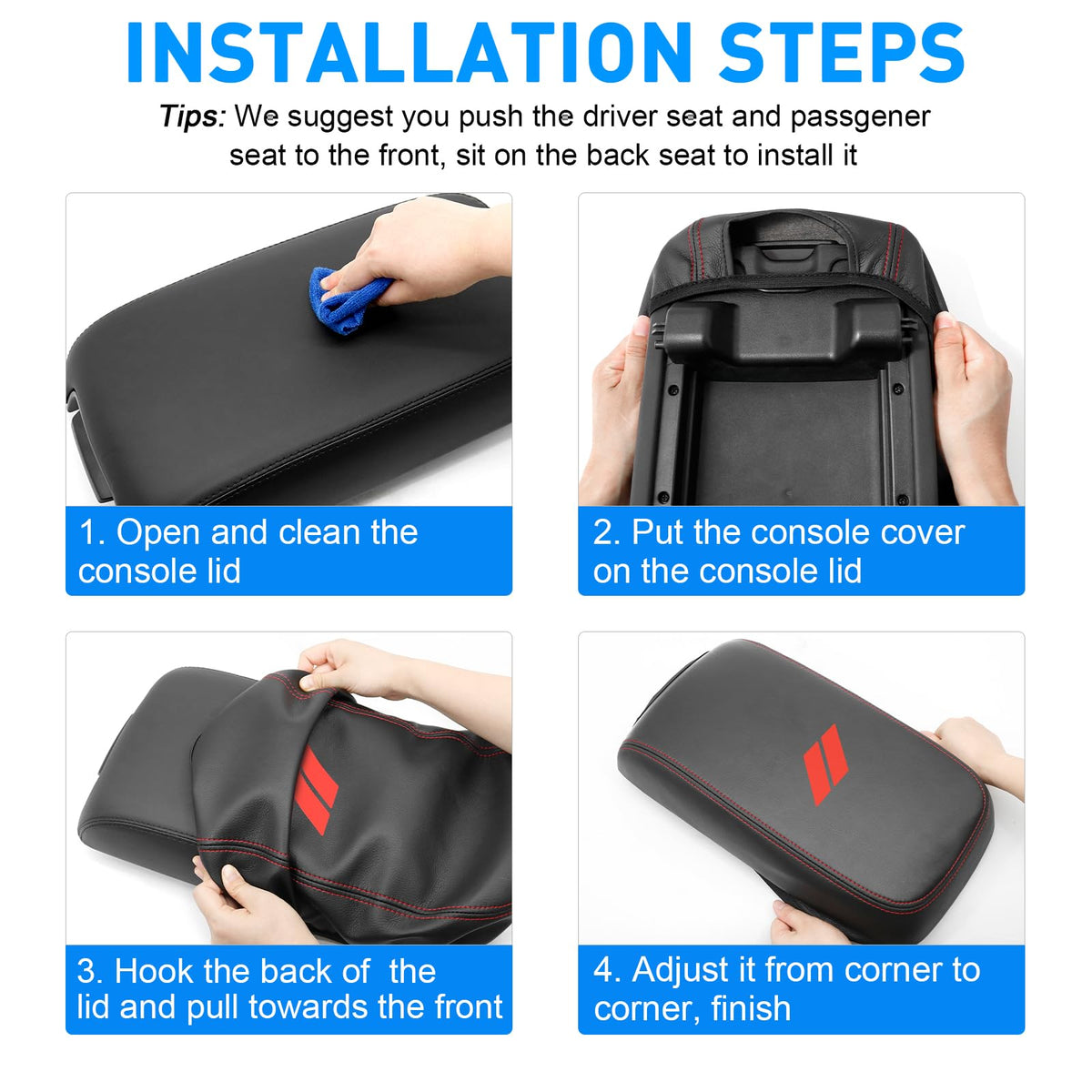 INSTALLATION STEPS

Tips: We suggest you push the driver seat and passgener seat to the front, sit on the back seat to install it

1. Open and clean the console lid

2. Put the console cover on the console lid

3. Hook the back of the lid and pull towards the front

4. Adjust it from corner to corner, finish