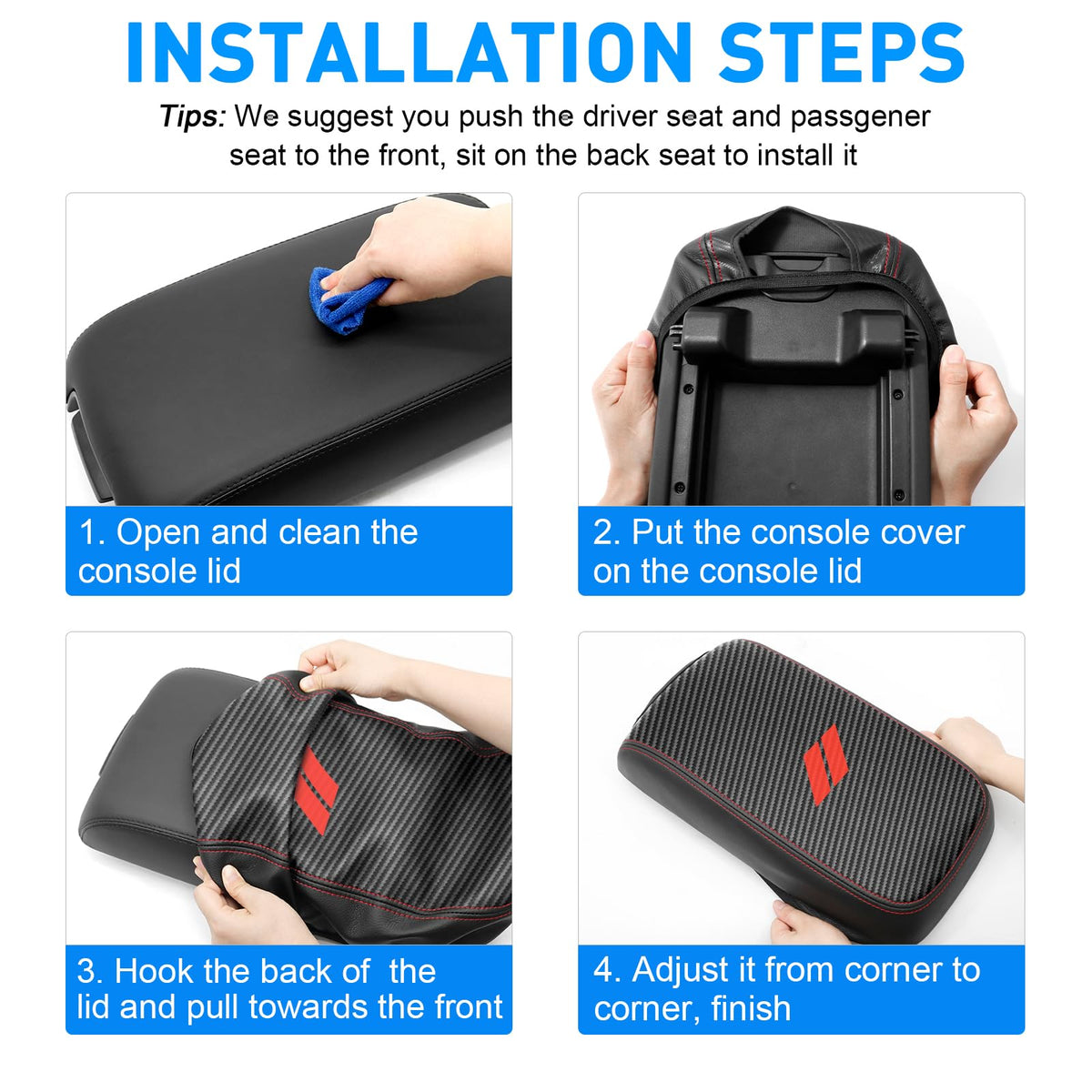 INSTALLATION STEPS

Tips: We suggest you push the driver seat and passgener seat to the front, sit on the back seat to install it

1. Open and clean the console lid

2. Put the console cover on the console lid

3. Hook the back of the lid and pull towards the front

4. Adjust it from corner to corner, finish