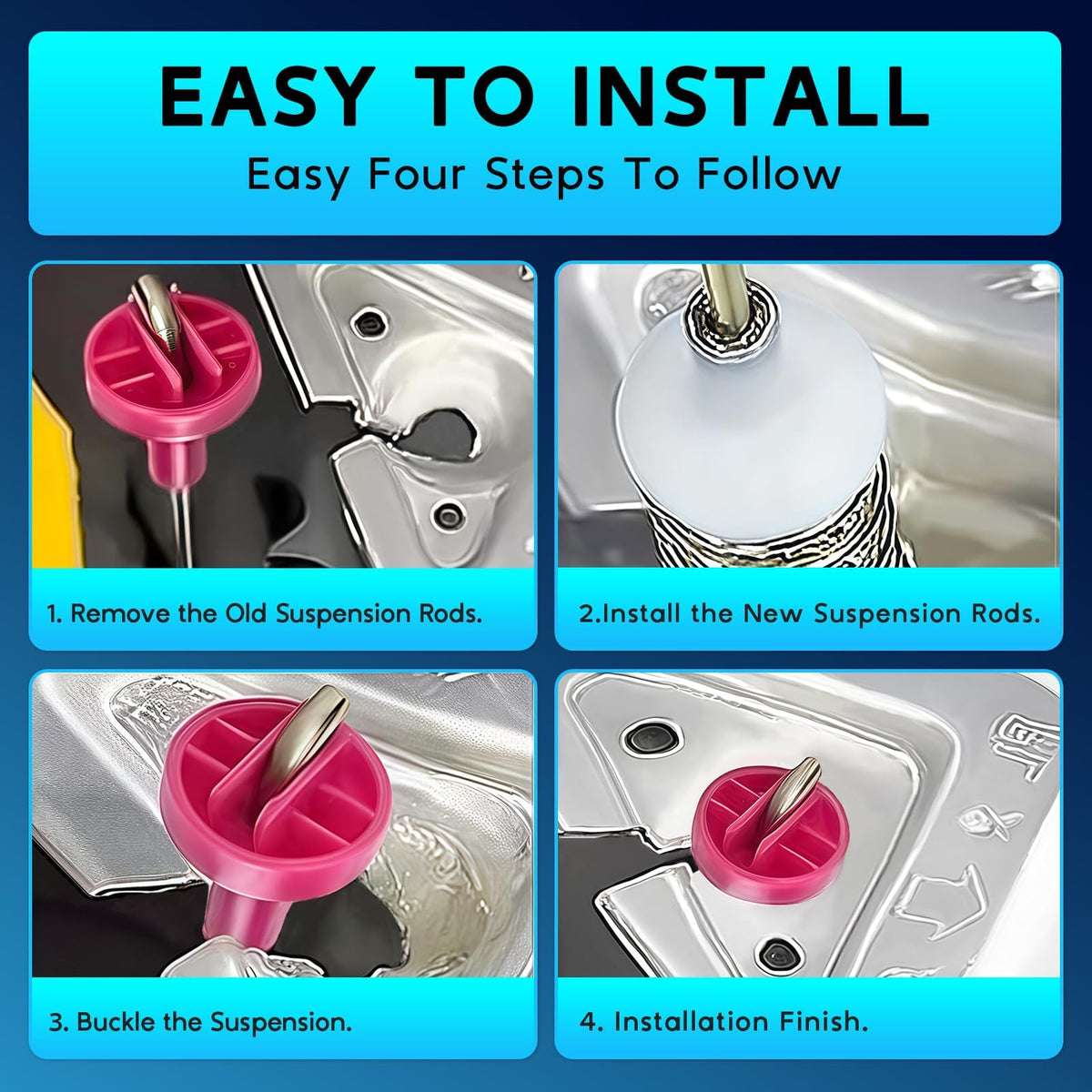 EASY TO INSTALL

Easy Four Steps To Follow

1. Remove the Old Suspension Rods.

2.Install the New Suspension Rods.

3. Buckle the Suspension.

4. Installation Finish.