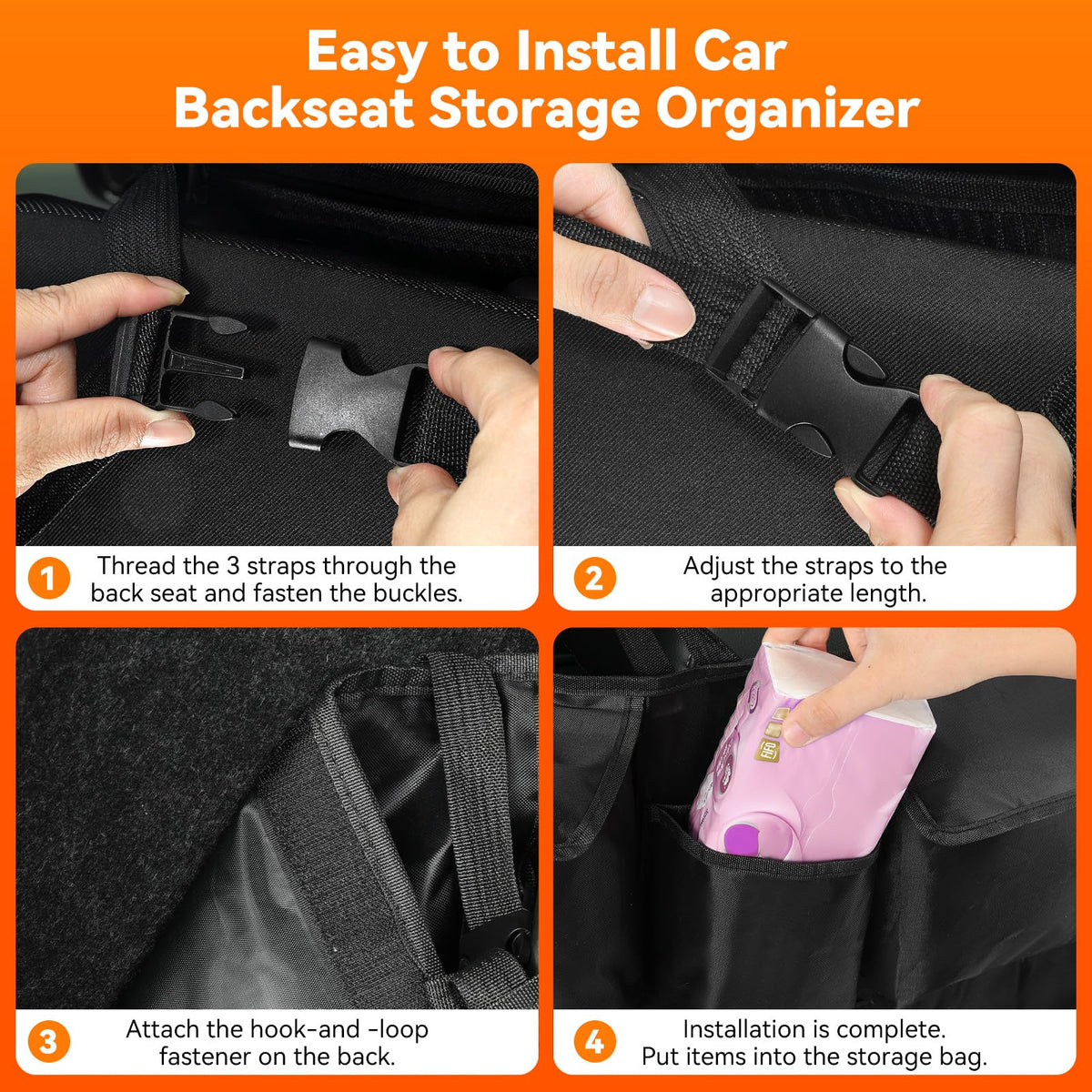 Easy to Install Car Backseat Storage Organizer

1 Thread the 3 straps through the back seat and fasten the buckles.

2 Adjust the straps to the appropriate length.

3 Attach the hook-and -loop fastener on the back.

4 Installation is complete. Put items into the storage bag.