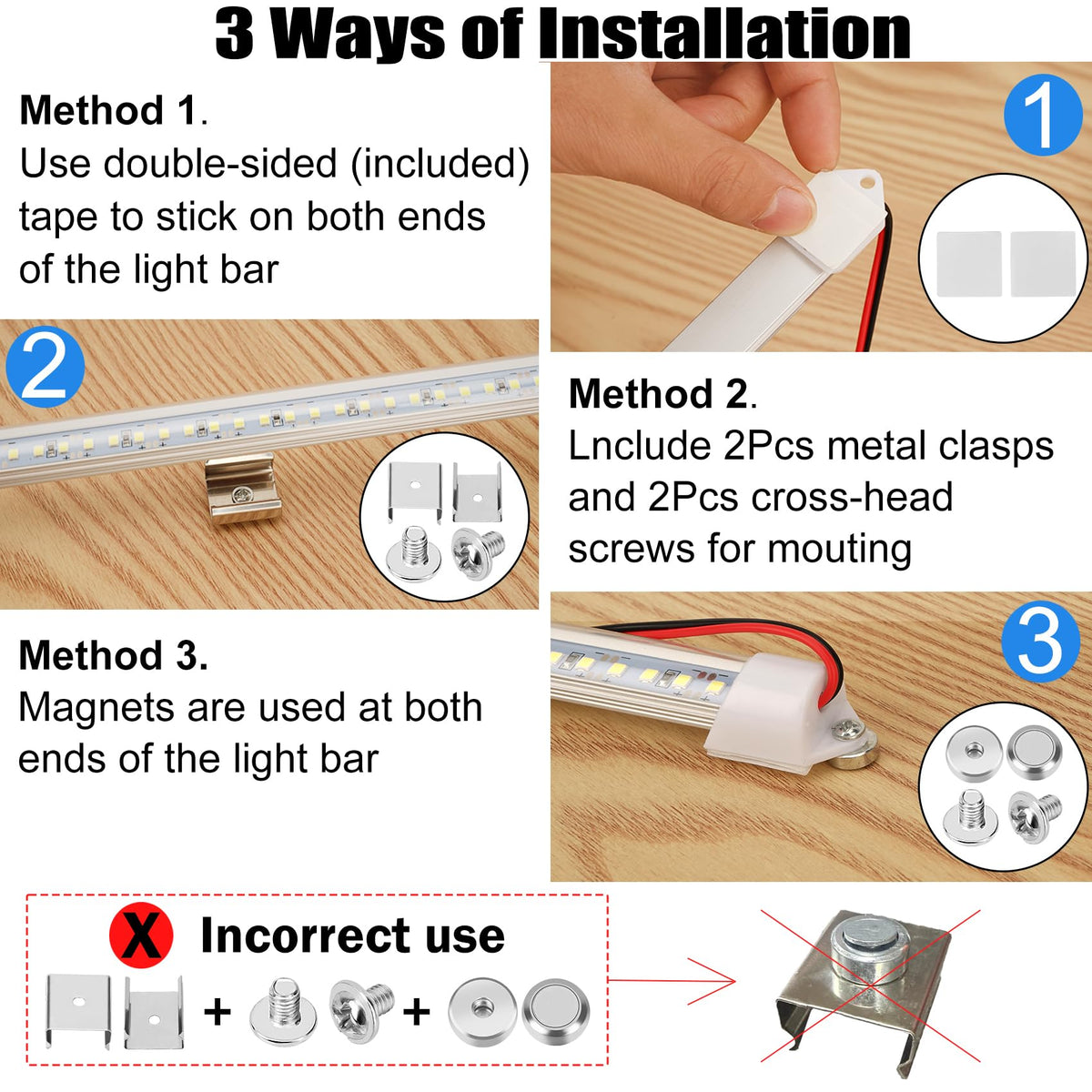 3 Ways of Installation

Method 1.
Use double-sided (included) tape to stick on both ends of the light bar

1

2

Method 2.
Lnclude 2Pcs metal clasps and 2Pcs cross-head screws for mouting

Method 3.
Magnets are used at both ends of the light bar

3

X Incorrect use

+ +