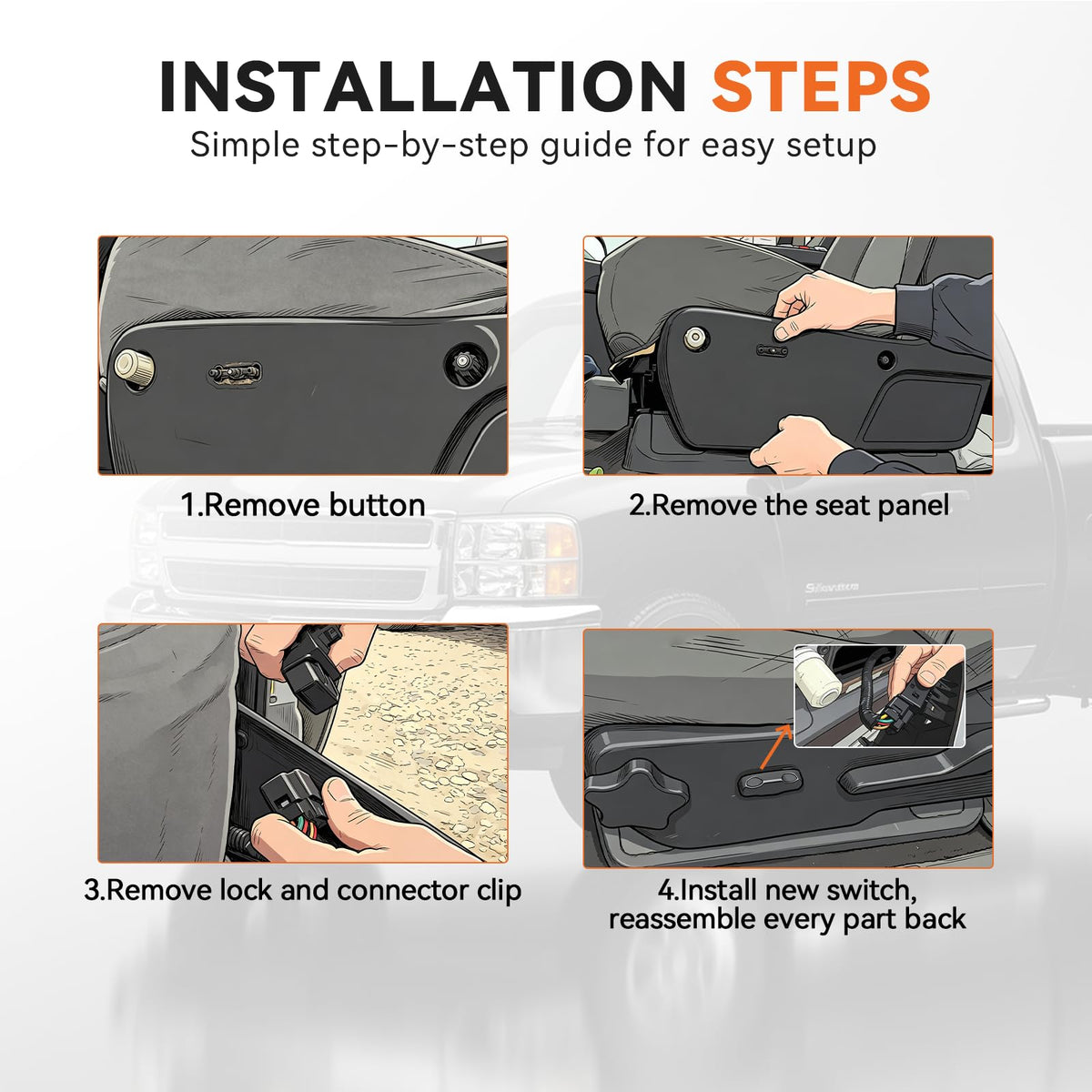 INSTALLATION STEPS
Simple step-by-step guide for easy setup

1.Remove button

2.Remove the seat panel

3.Remove lock and connector clip

4.Install new switch, reassemble every part back