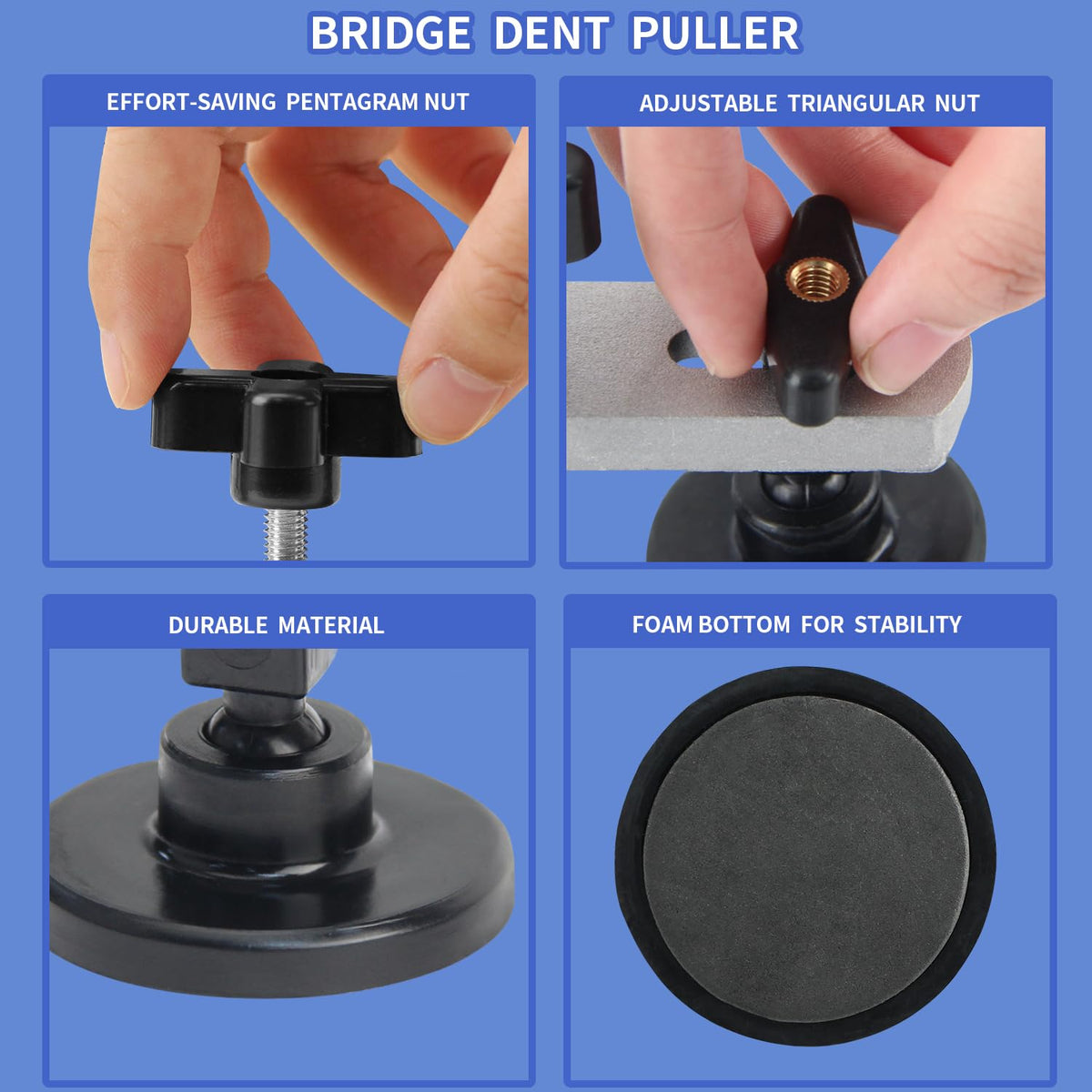 BRIDGE DENT PULLER

EFFORT-SAVING PENTAGRAM NUT

ADJUSTABLE TRIANGULAR NUT

DURABLE MATERIAL

FOAM BOTTOM FOR STABILITY