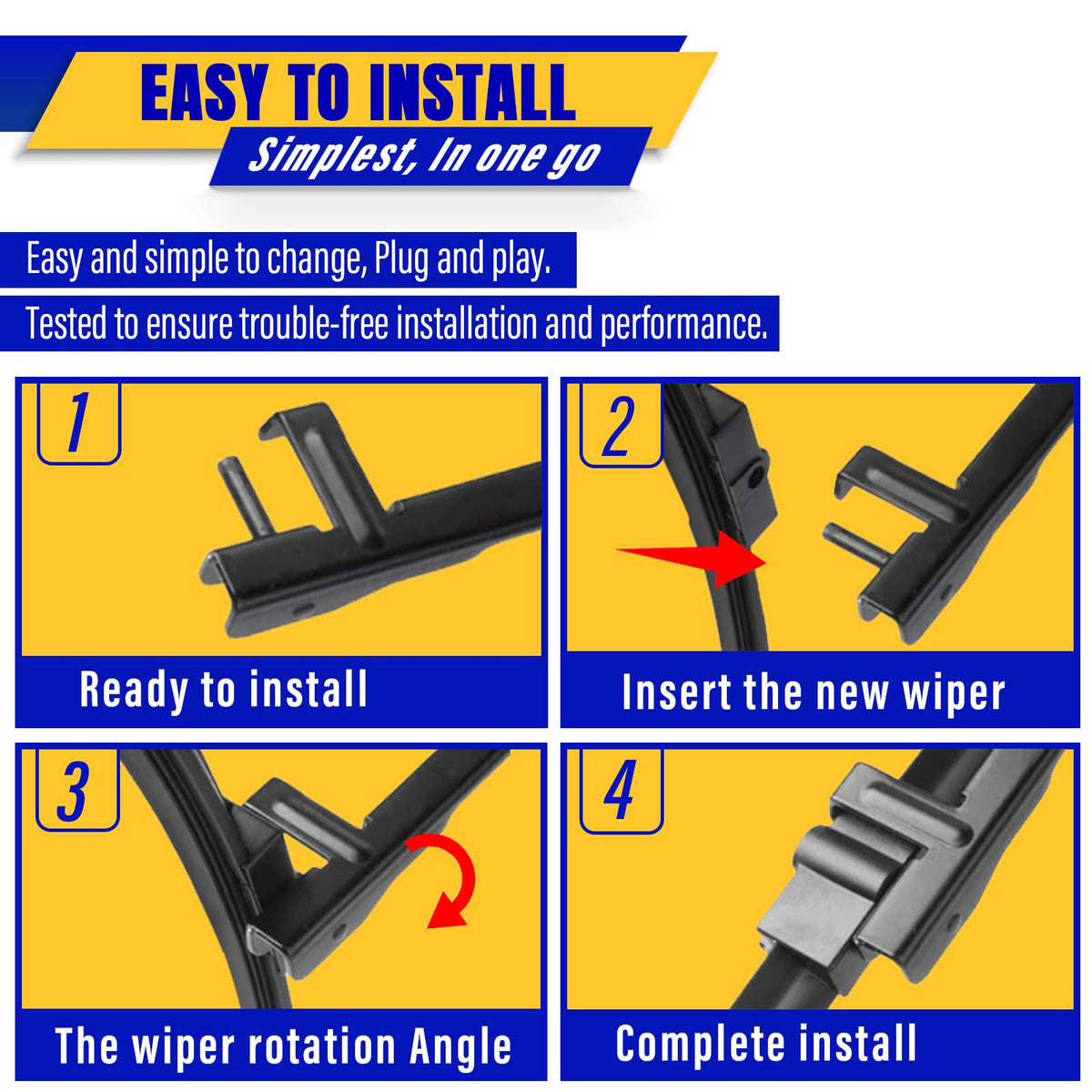 EASY TO INSTALL
Simplest, In one go

Easy and simple to change, Plug and play.

Tested to ensure trouble-free installation and performance.

1
Ready to install

2
Insert the new wiper

3
The wiper rotation Angle

4
Complete install