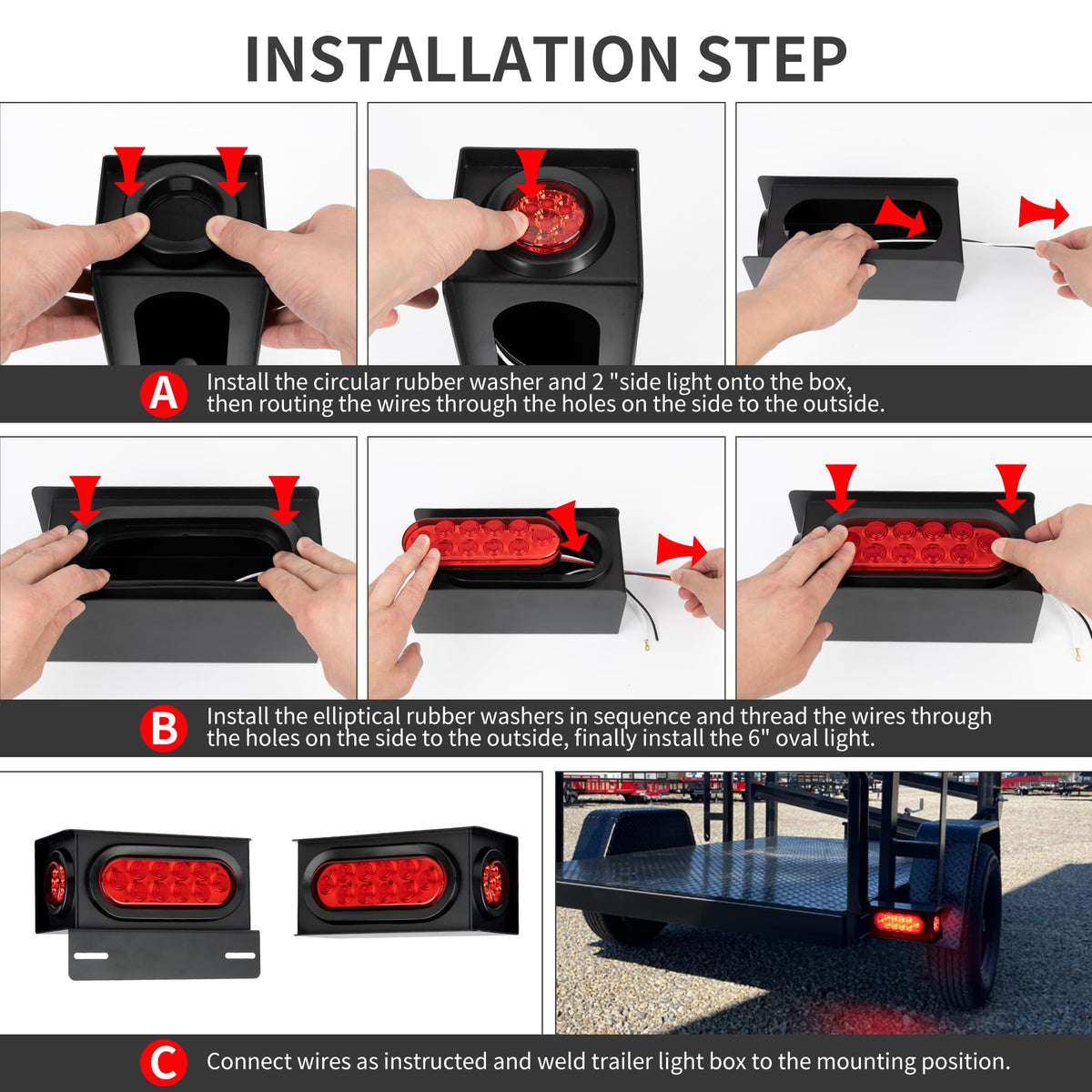 INSTALLATION STEP

A Install the circular rubber washer and 2 "side light onto the box, then routing the wires through the holes on the side to the outside.

B Install the elliptical rubber washers in sequence and thread the wires through the holes on the side to the outside, finally install the 6" oval light.

C Connect wires as instructed and weld trailer light box to the mounting position.