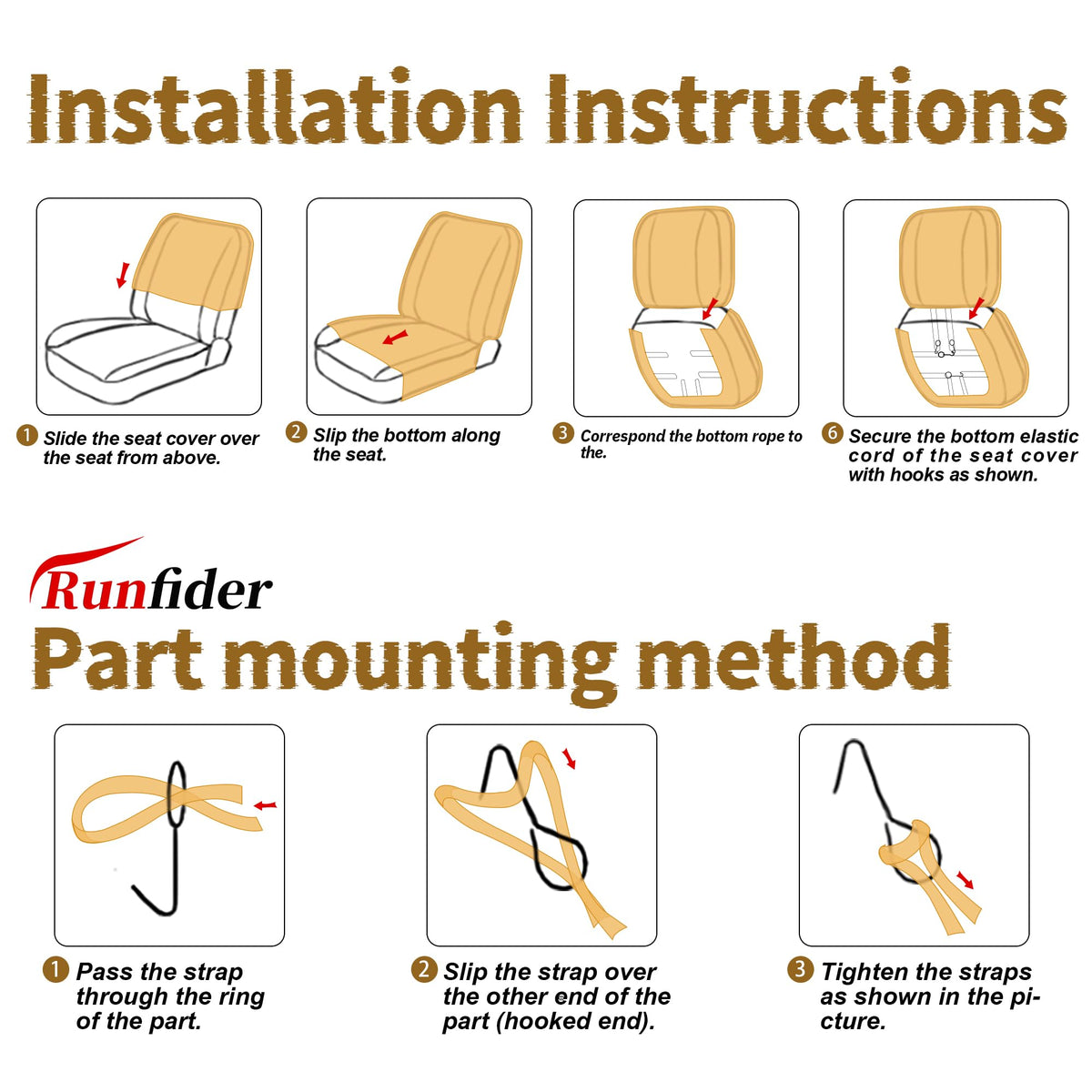 Installation Instructions

1 Slide the seat cover over the seat from above.

2 Slip the bottom along the seat.

3 Correspond the bottom rope to the.

6 Secure the bottom elastic cord of the seat cover with hooks as shown.

Runfider

Part mounting method

1 Pass the strap through the ring of the part.

2 Slip the strap over the other end of the part (hooked end).

3 Tighten the straps as shown in the picture.