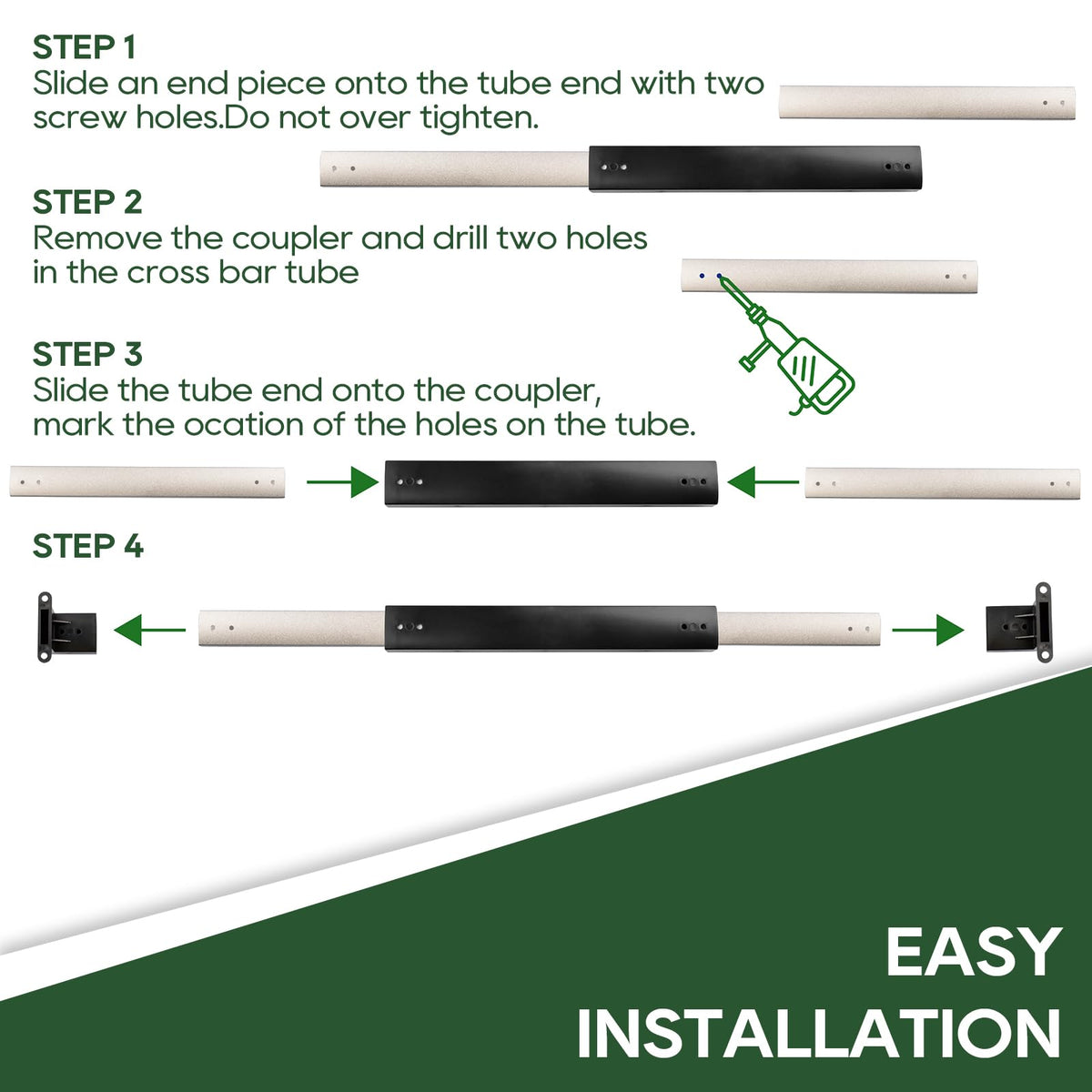 STEP 1
Slide an end piece onto the tube end with two screw holes.Do not over tighten.

STEP 2
Remove the coupler and drill two holes in the cross bar tube

STEP 3
Slide the tube end onto the coupler, mark the ocation of the holes on the tube.

STEP 4

EASY
INSTALLATION