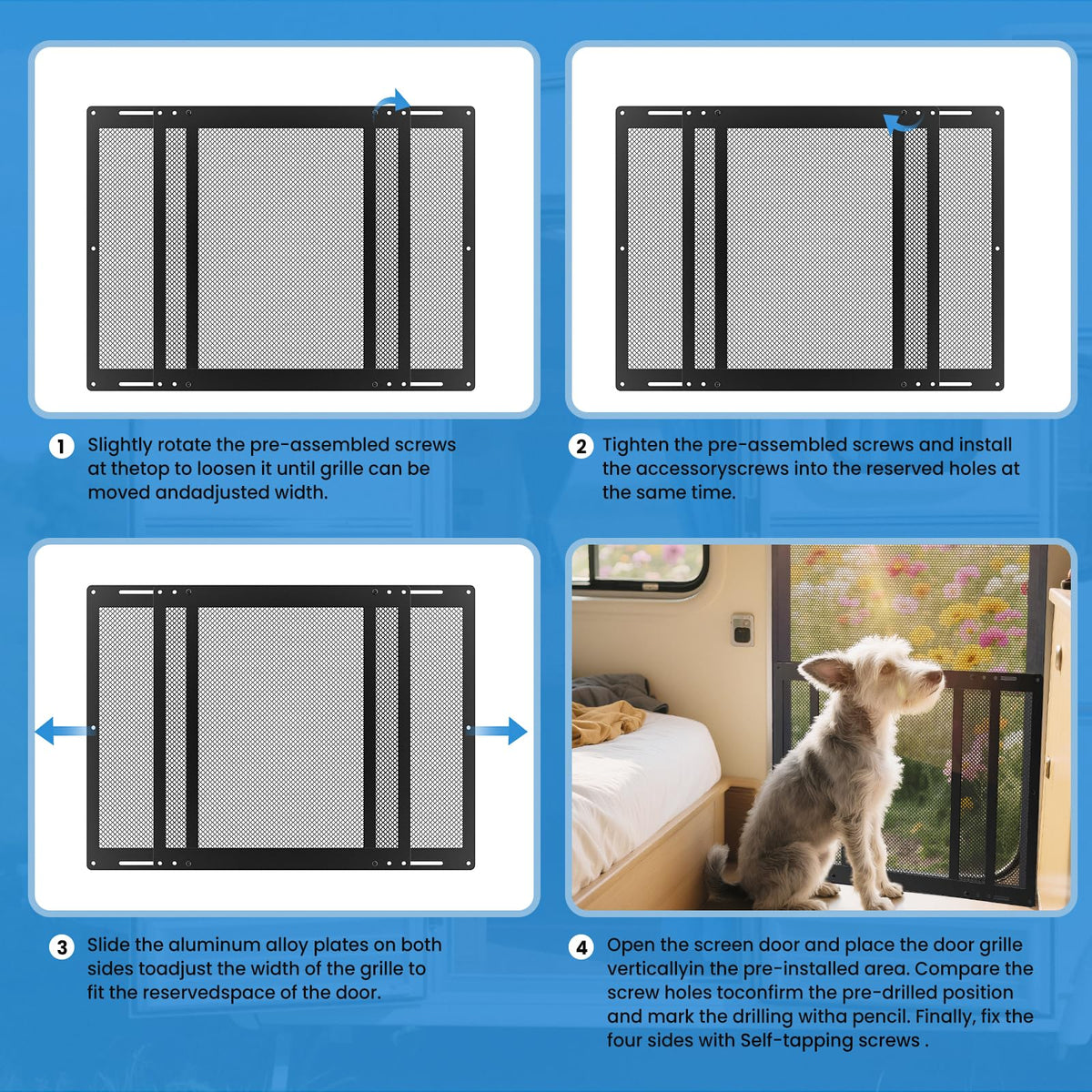 1 Slightly rotate the pre-assembled screws at thetop to loosen it until grille can be moved andadjusted width.

2 Tighten the pre-assembled screws and install the accessoryscrews into the reserved holes at the same time.

3 Slide the aluminum alloy plates on both sides toadjust the width of the grille to fit the reservedspace of the door.

4 Open the screen door and place the door grille verticallyin the pre-installed area. Compare the screw holes toconfirm the pre-drilled position and mark the drilling witha pencil. Finally, fix the four sides with Self-tapping screws .