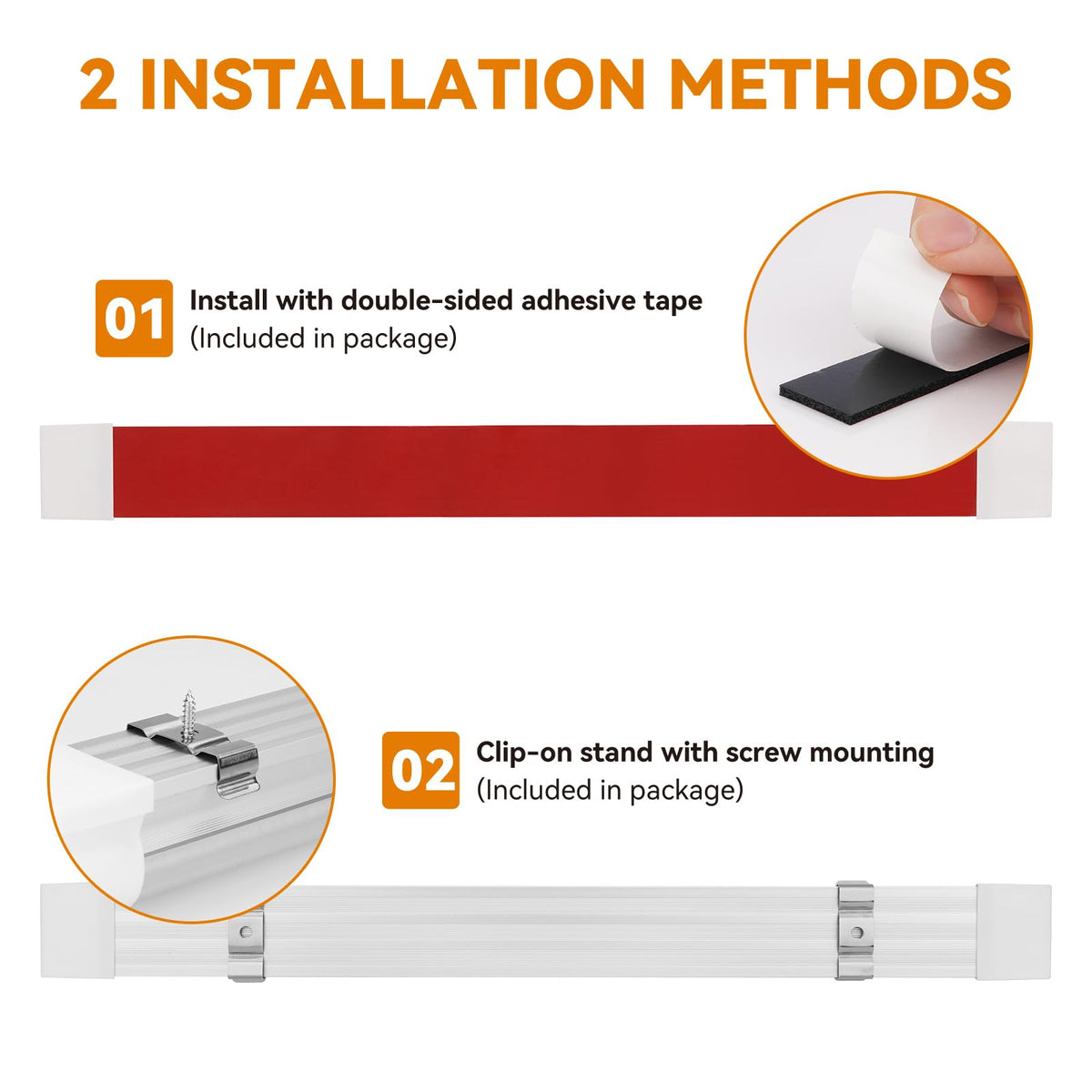 2 INSTALLATION METHODS

01 Install with double-sided adhesive tape
(Included in package)

02 Clip-on stand with screw mounting
(Included in package)