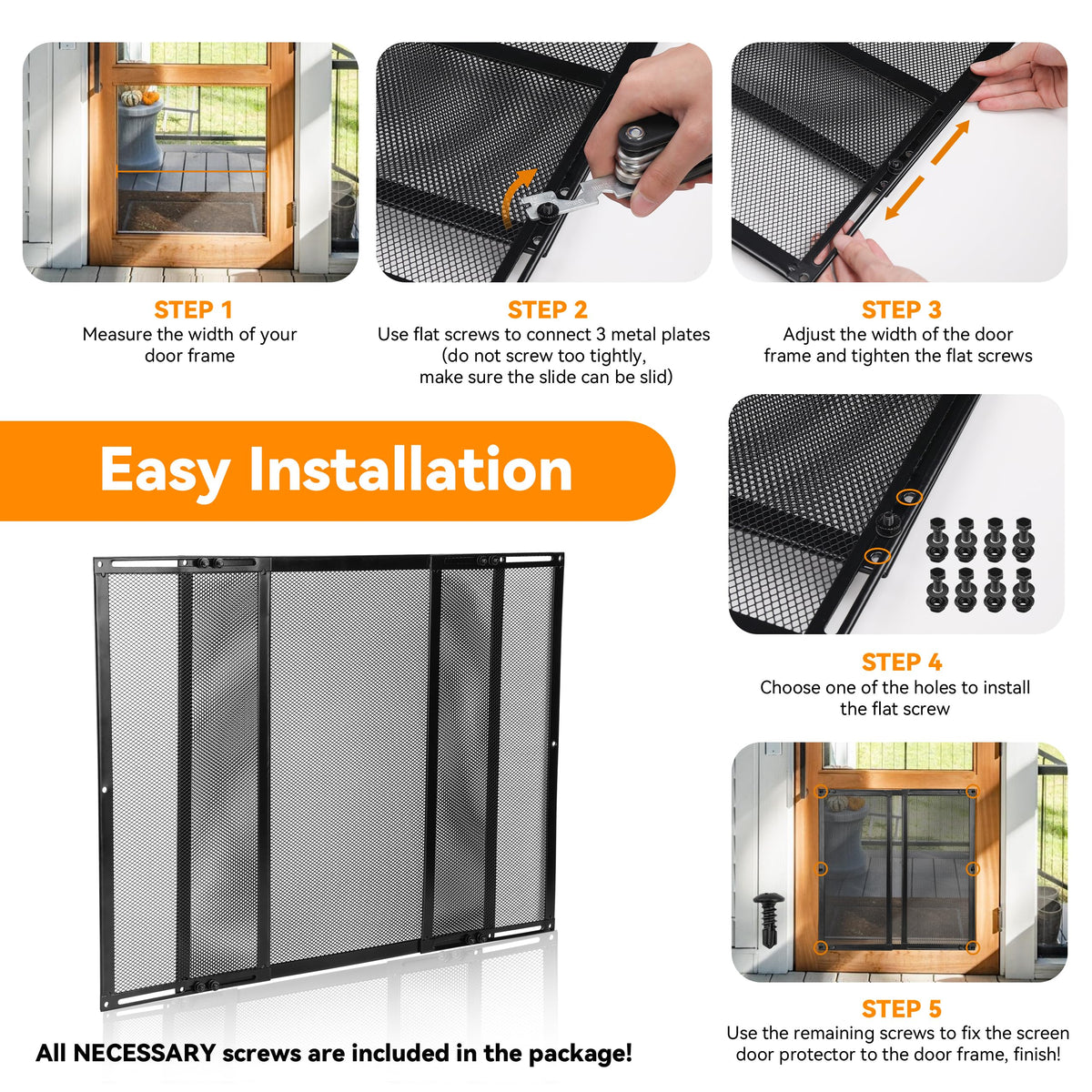 STEP 1
Measure the width of your door frame

STEP 2
Use flat screws to connect 3 metal plates (do not screw too tightly, make sure the slide can be slid)

STEP 3
Adjust the width of the door frame and tighten the flat screws

Easy Installation

STEP 4
Choose one of the holes to install the flat screw

STEP 5
Use the remaining screws to fix the screen door protector to the door frame, finish!

All NECESSARY screws are included in the package!