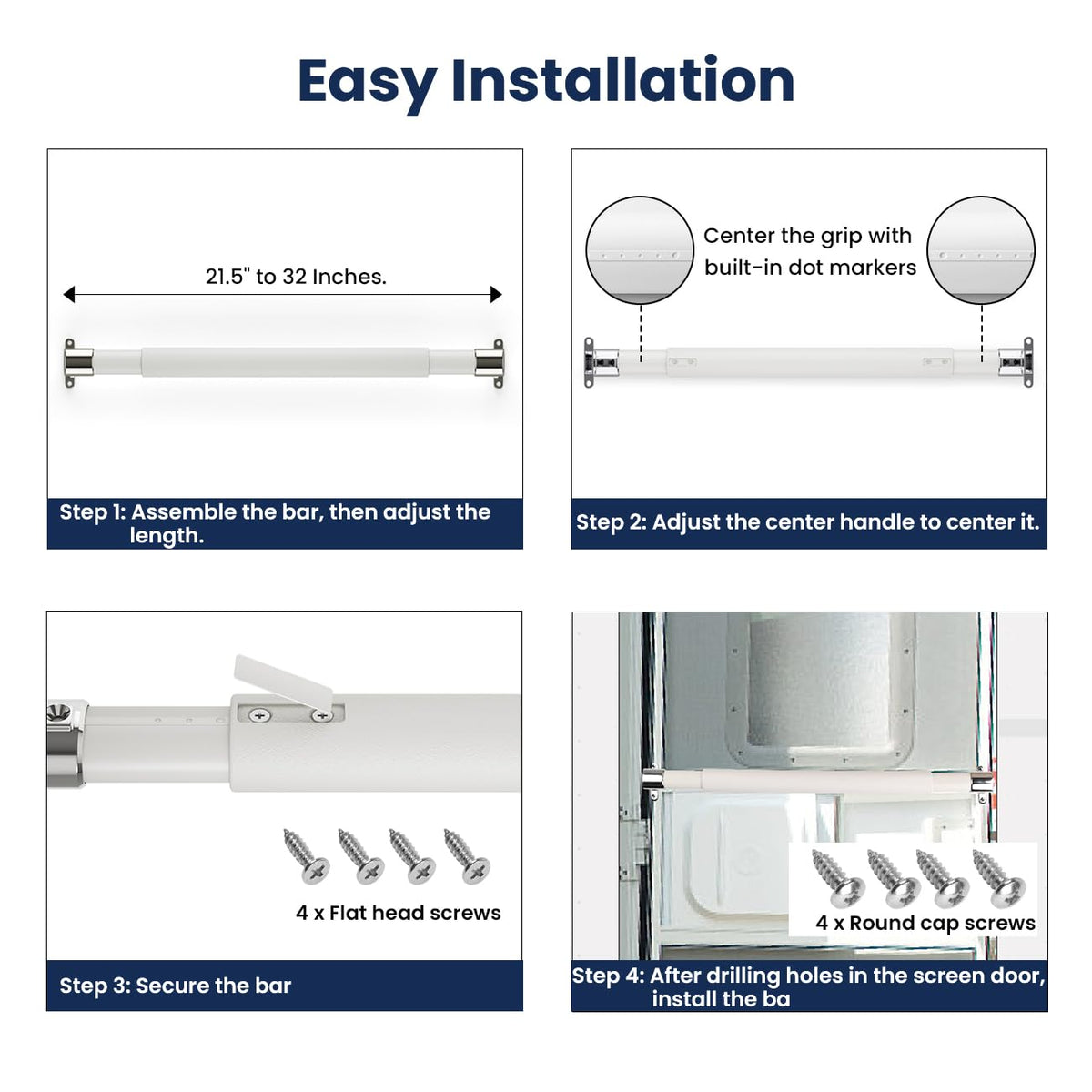 Easy Installation

21.5" to 32 Inches.

Step 1: Assemble the bar, then adjust the length.

Center the grip with built-in dot markers

Step 2: Adjust the center handle to center it.

4 x Flat head screws

Step 3: Secure the bar

4 x Round cap screws

Step 4: After drilling holes in the screen door, install the ba