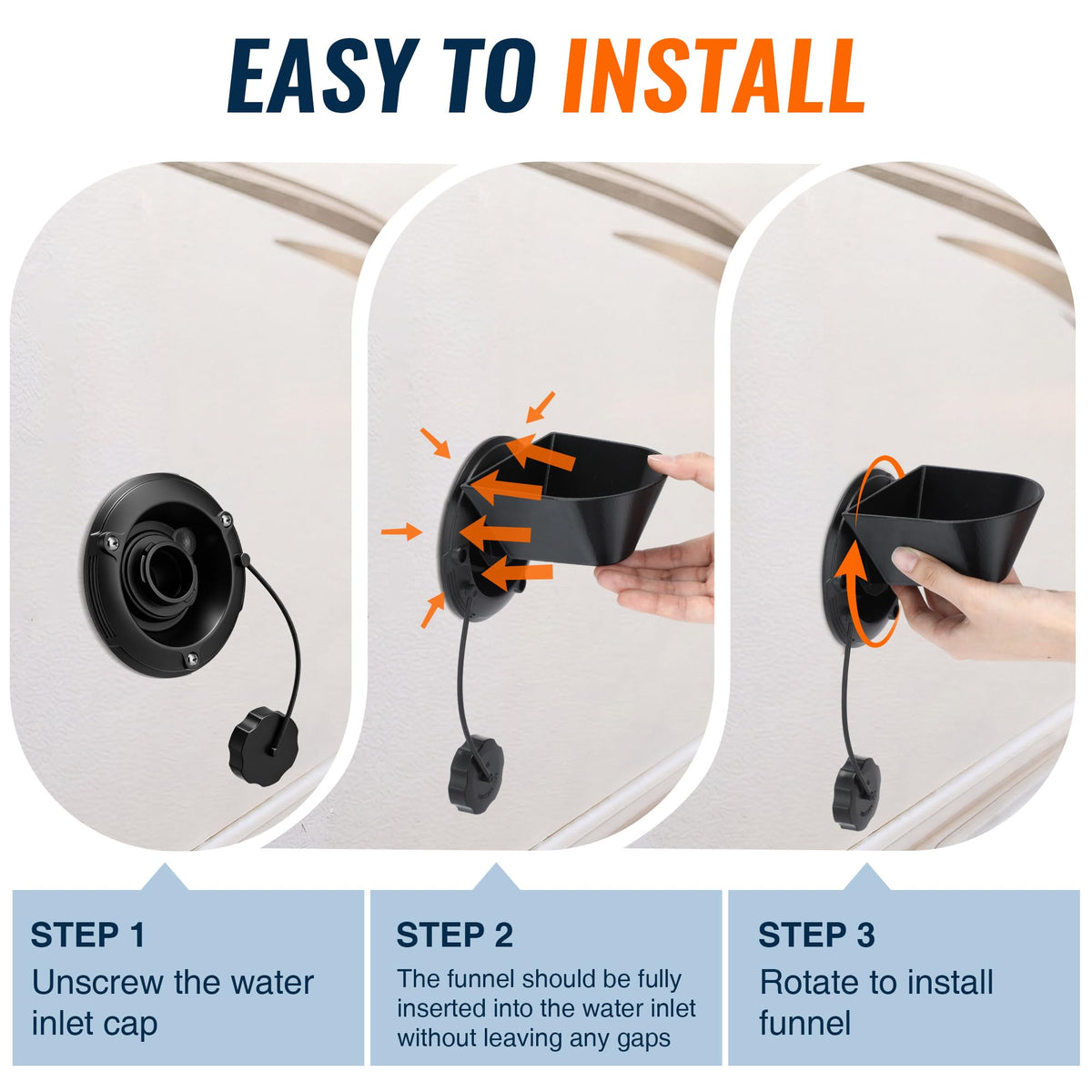 EASY TO INSTALL

STEP 1
Unscrew the water inlet cap

STEP 2
The funnel should be fully inserted into the water inlet without leaving any gaps

STEP 3
Rotate to install funnel