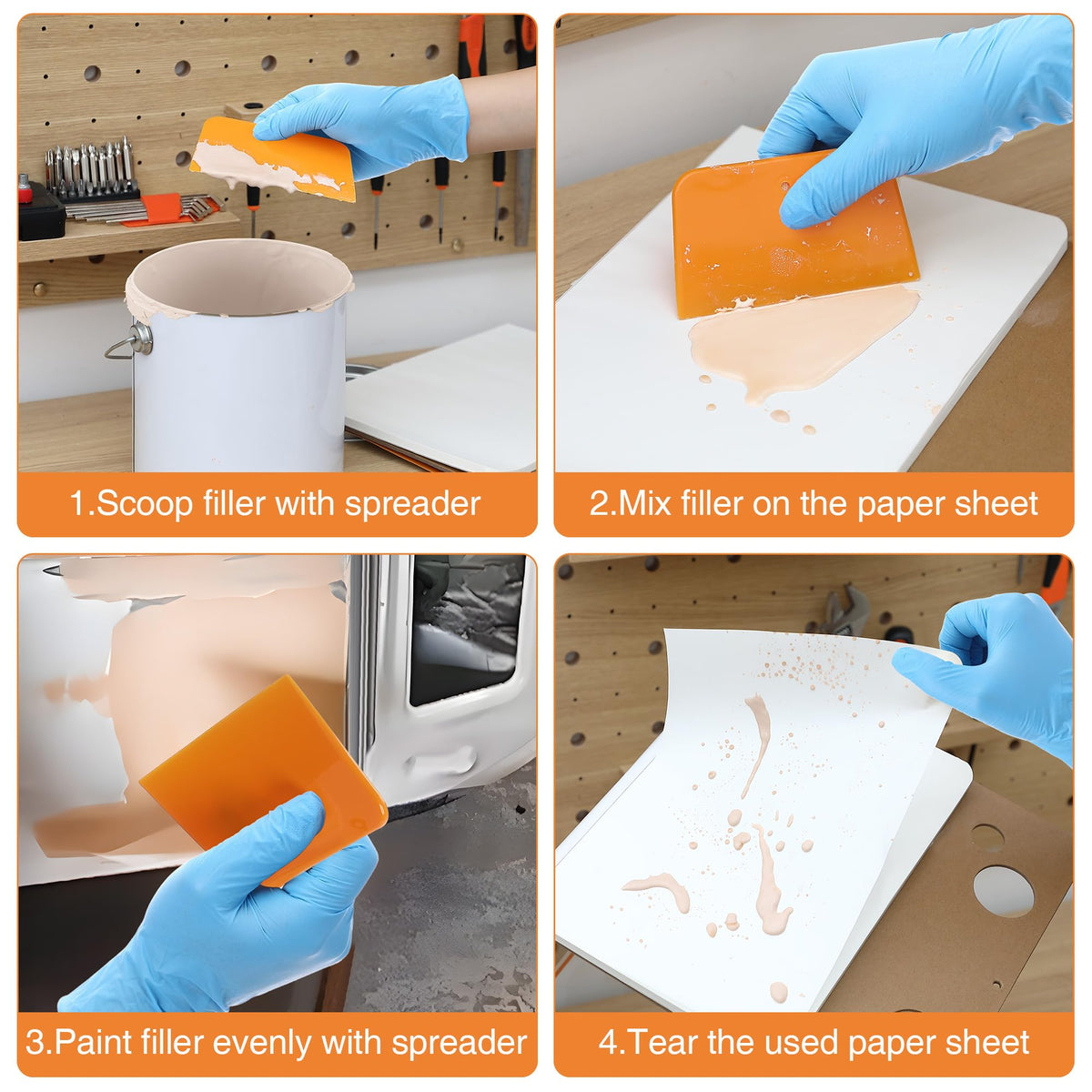 1.Scoop filler with spreader

2.Mix filler on the paper sheet

3.Paint filler evenly with spreader

4.Tear the used paper sheet