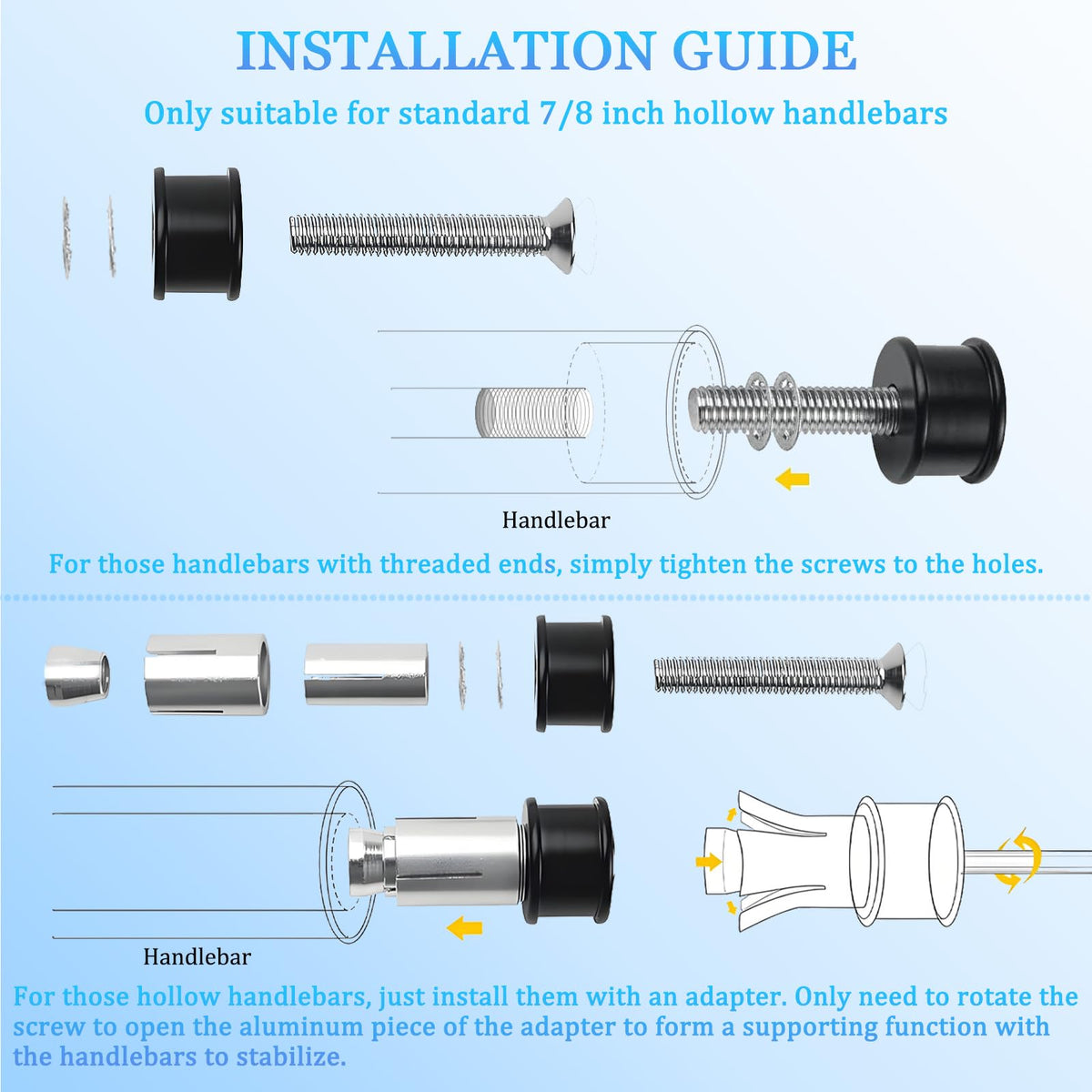 INSTALLATION GUIDE

Only suitable for standard 7/8 inch hollow handlebars

Handlebar

For those handlebars with threaded ends, simply tighten the screws to the holes.

Handlebar

For those hollow handlebars, just install them with an adapter. Only need to rotate the screw to open the aluminum piece of the adapter to form a supporting function with the handlebars to stabilize.