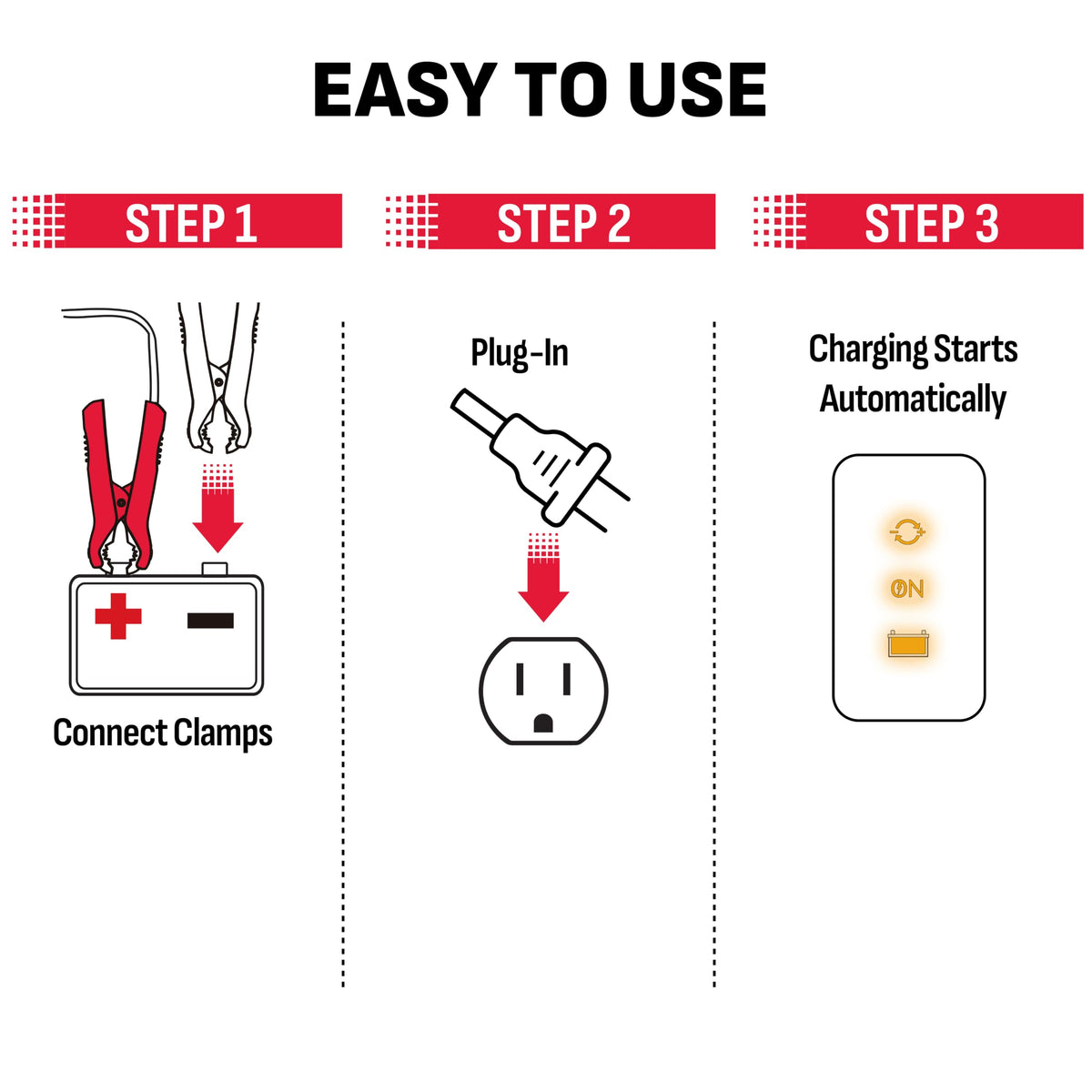 EASY TO USE

STEP 1

Connect Clamps

STEP 2

Plug-In

STEP 3

Charging Starts Automatically

ON