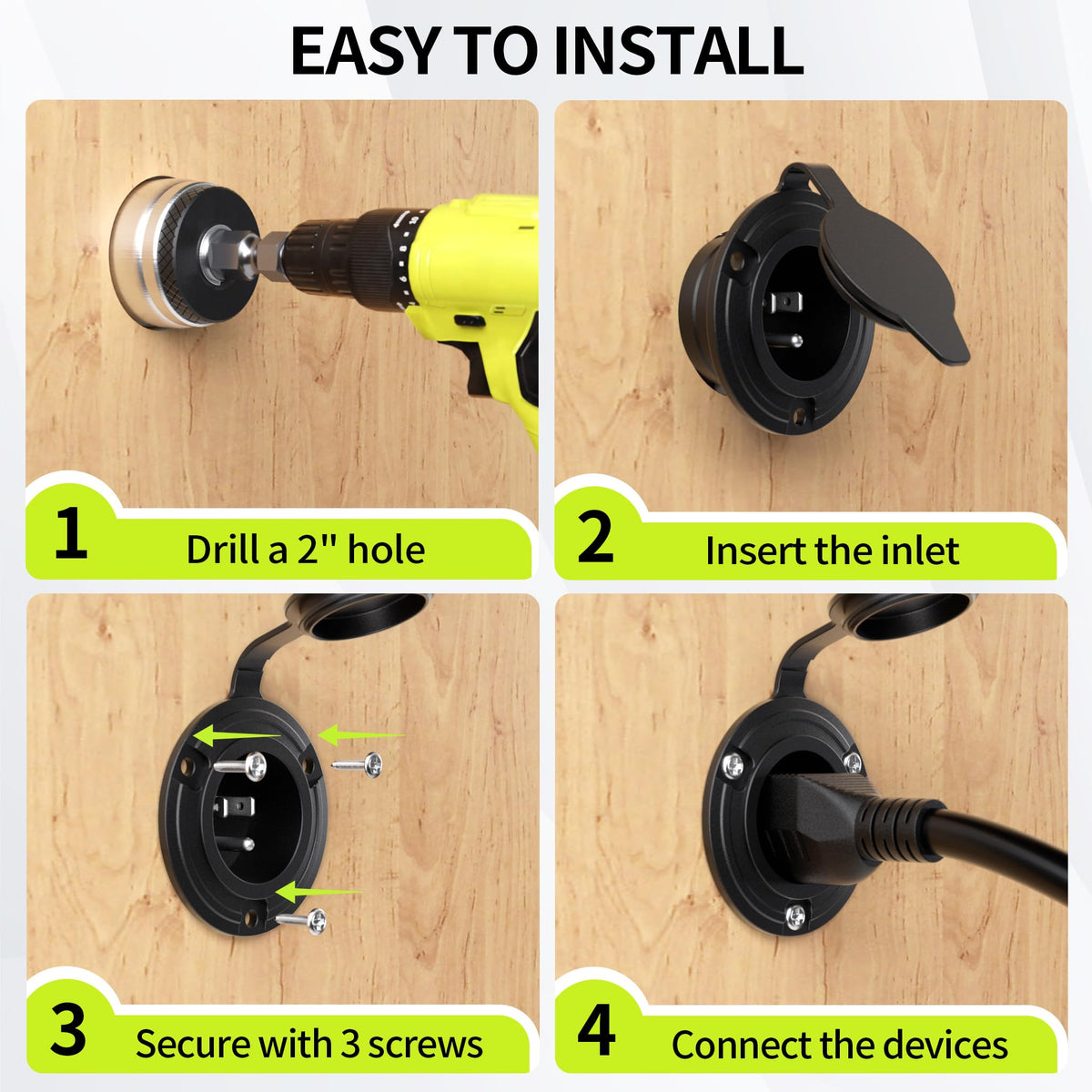 EASY TO INSTALL

1 Drill a 2" hole

2 Insert the inlet

3 Secure with 3 screws

4 Connect the devices