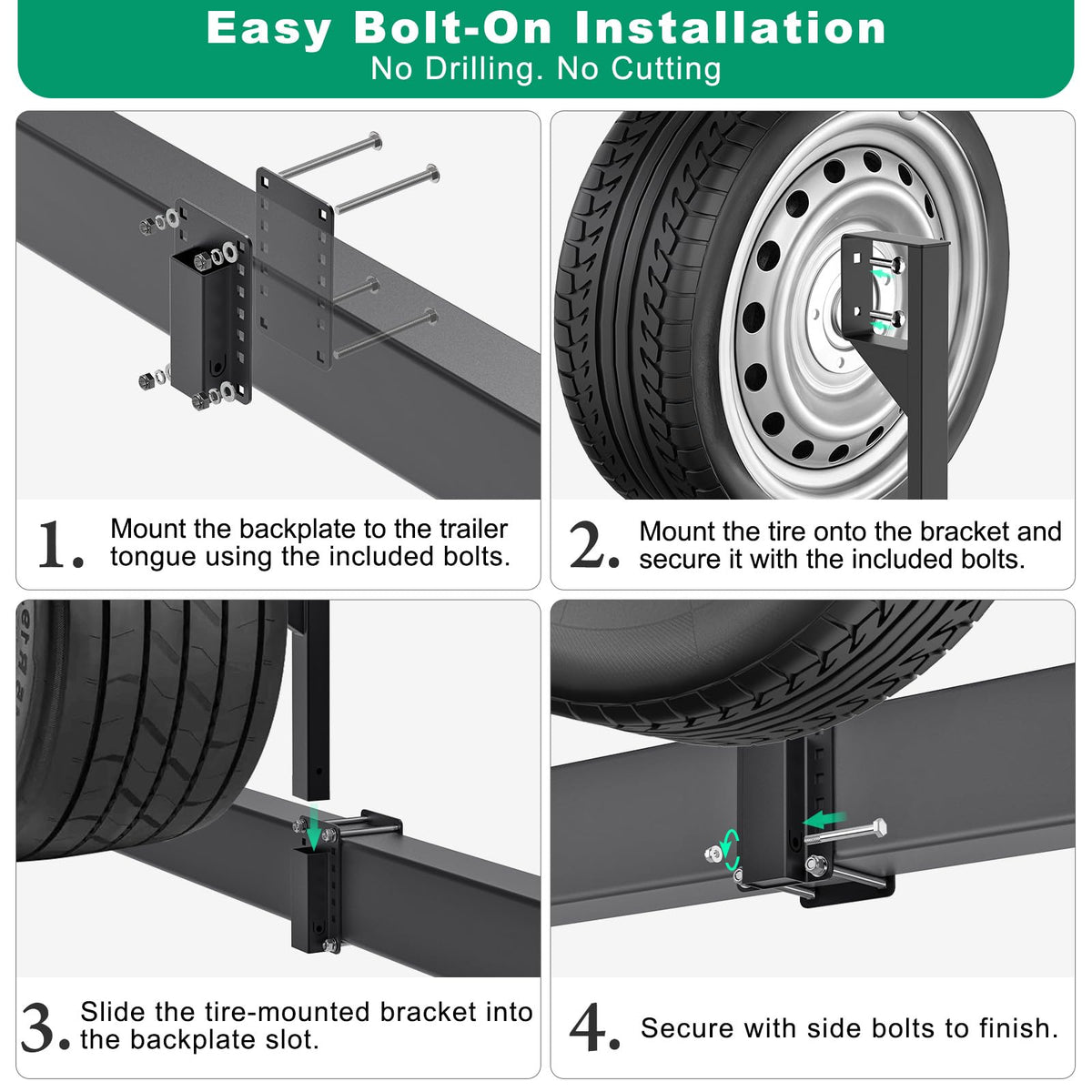 Easy Bolt-On Installation
No Drilling. No Cutting

1. Mount the backplate to the trailer tongue using the included bolts.

2. Mount the tire onto the bracket and secure it with the included bolts.

3. Slide the tire-mounted bracket into the backplate slot.

4. Secure with side bolts to finish.