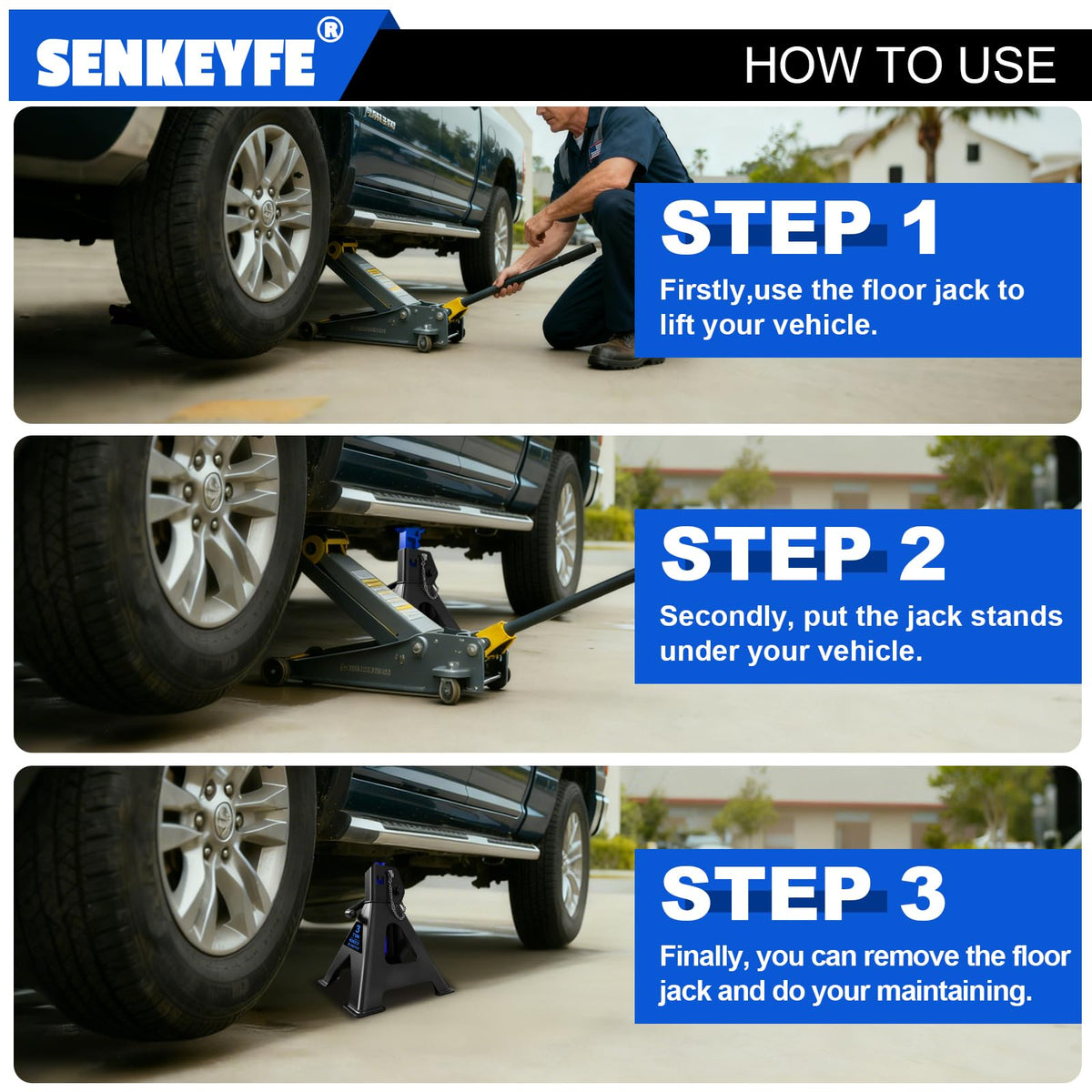 SENKEYFE®

HOW TO USE

STEP 1

Firstly,use the floor jack to lift your vehicle.

STEP 2

Secondly, put the jack stands under your vehicle.

STEP 3

Finally, you can remove the floor jack and do your maintaining.