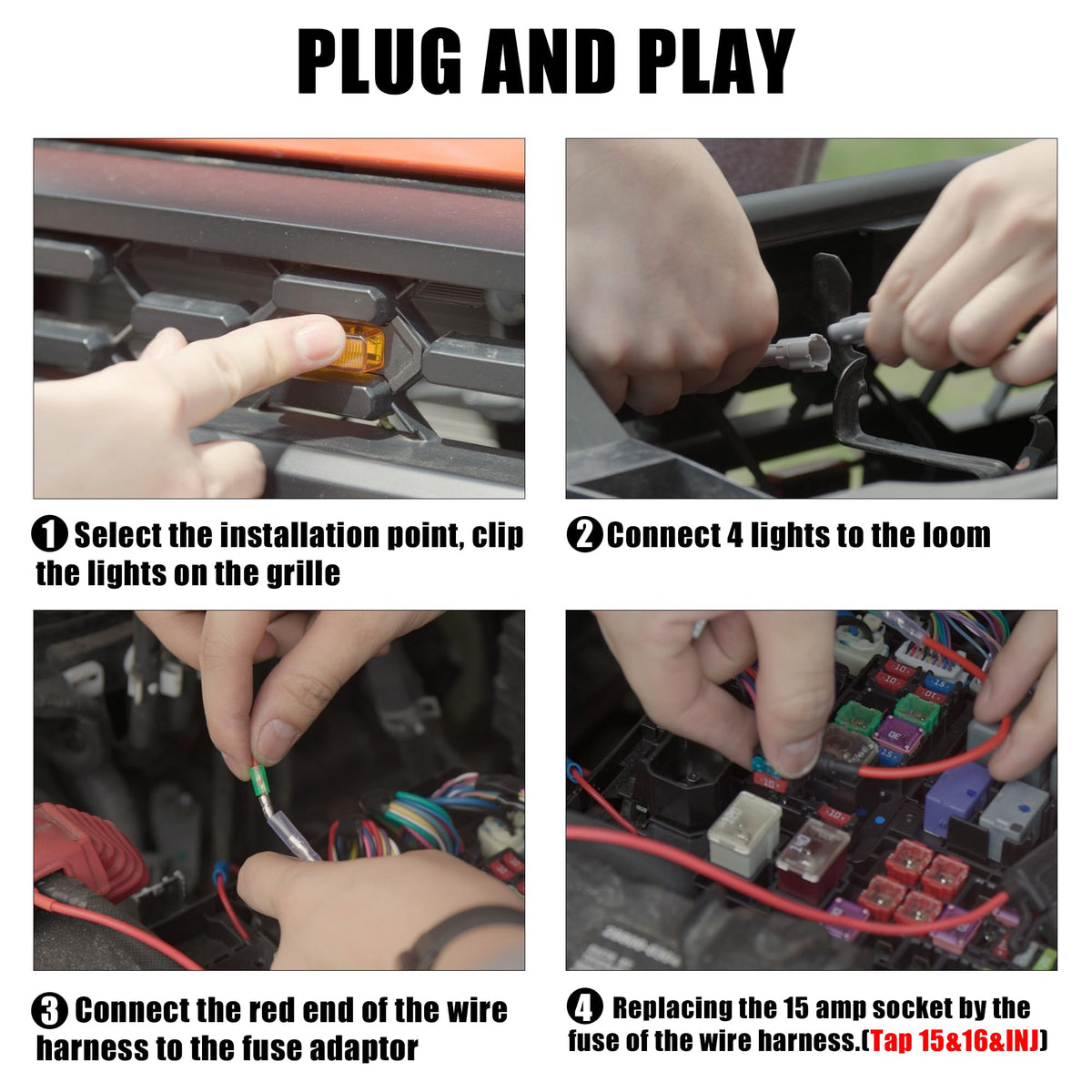 PLUG AND PLAY

1 Select the installation point, clip the lights on the grille

2 Connect 4 lights to the loom

3 Connect the red end of the wire harness to the fuse adaptor

4 Replacing the 15 amp socket by the fuse of the wire harness.(Tap 15&16&INJ)