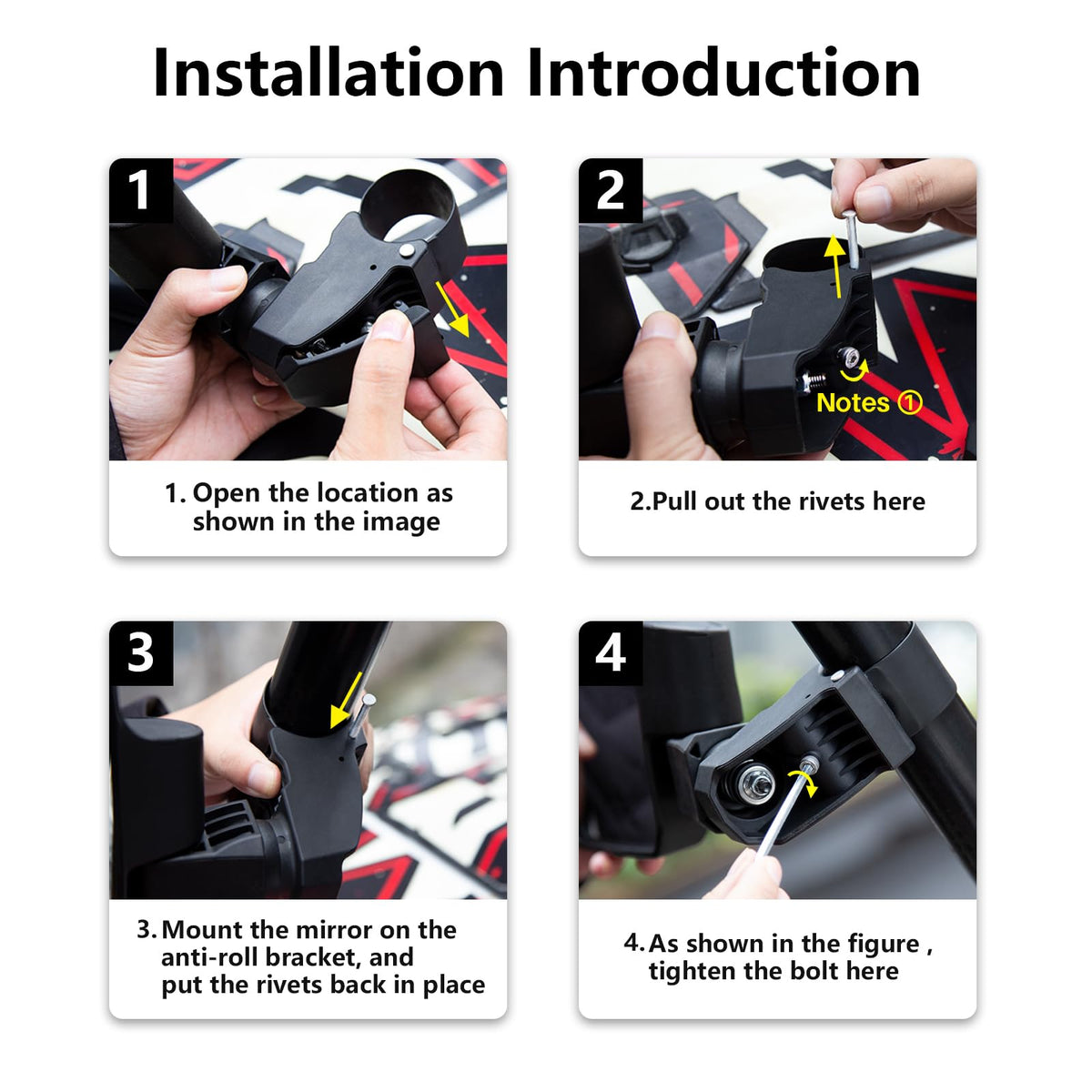 Installation Introduction

1

1. Open the location as shown in the image

2

Notes ①

2.Pull out the rivets here

3

3. Mount the mirror on the anti-roll bracket, and put the rivets back in place

4

4. As shown in the figure , tighten the bolt here