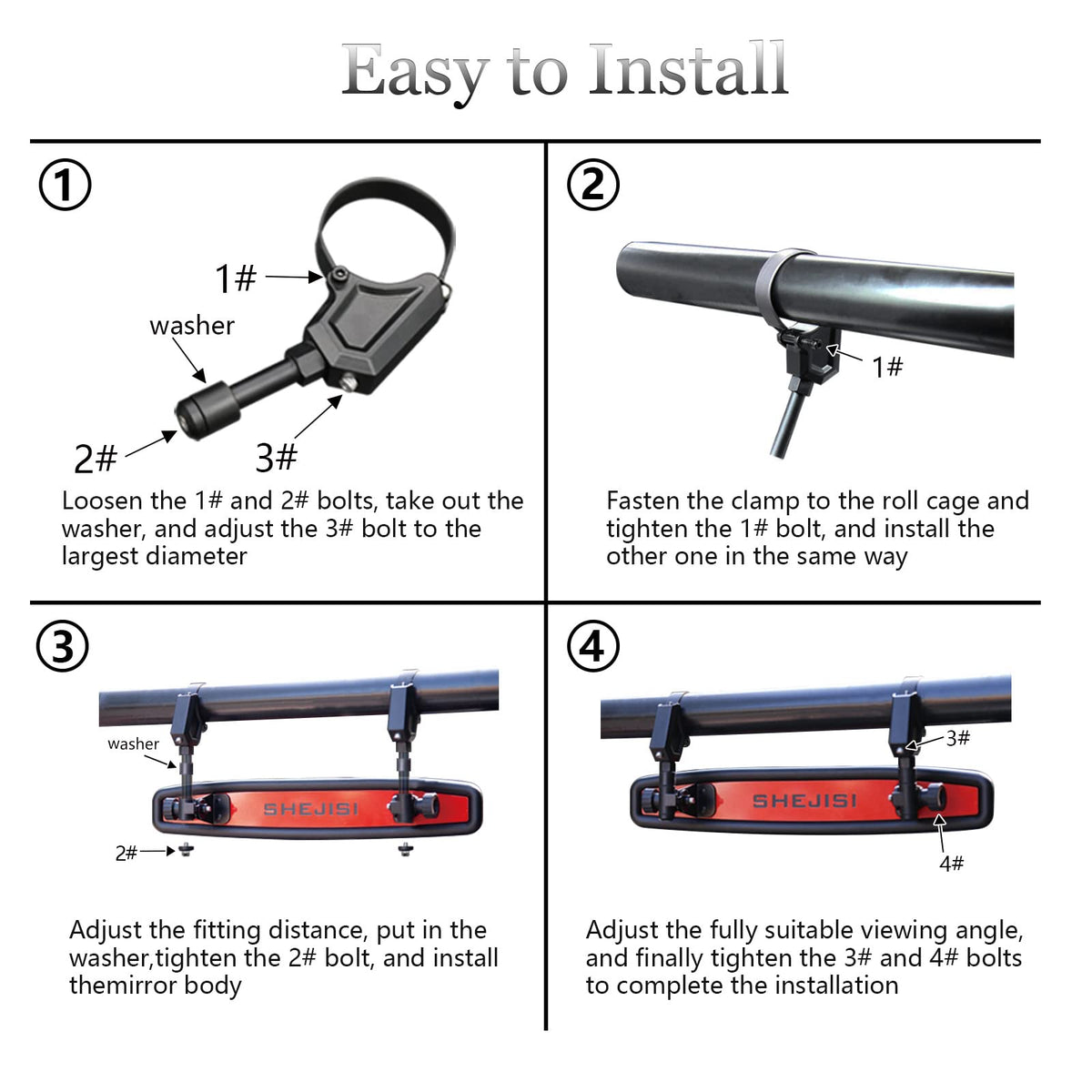 Easy to Install

①

1#

washer

2#

3#

Loosen the 1# and 2# bolts, take out the washer, and adjust the 3# bolt to the largest diameter

②

1#

Fasten the clamp to the roll cage and tighten the 1# bolt, and install the other one in the same way

③

washer

SHEJISI

2#

Adjust the fitting distance, put in the washer,tighten the 2# bolt, and install themirror body

④

3#

SHEJISI

4#

Adjust the fully suitable viewing angle, and finally tighten the 3# and 4# bolts to complete the installation