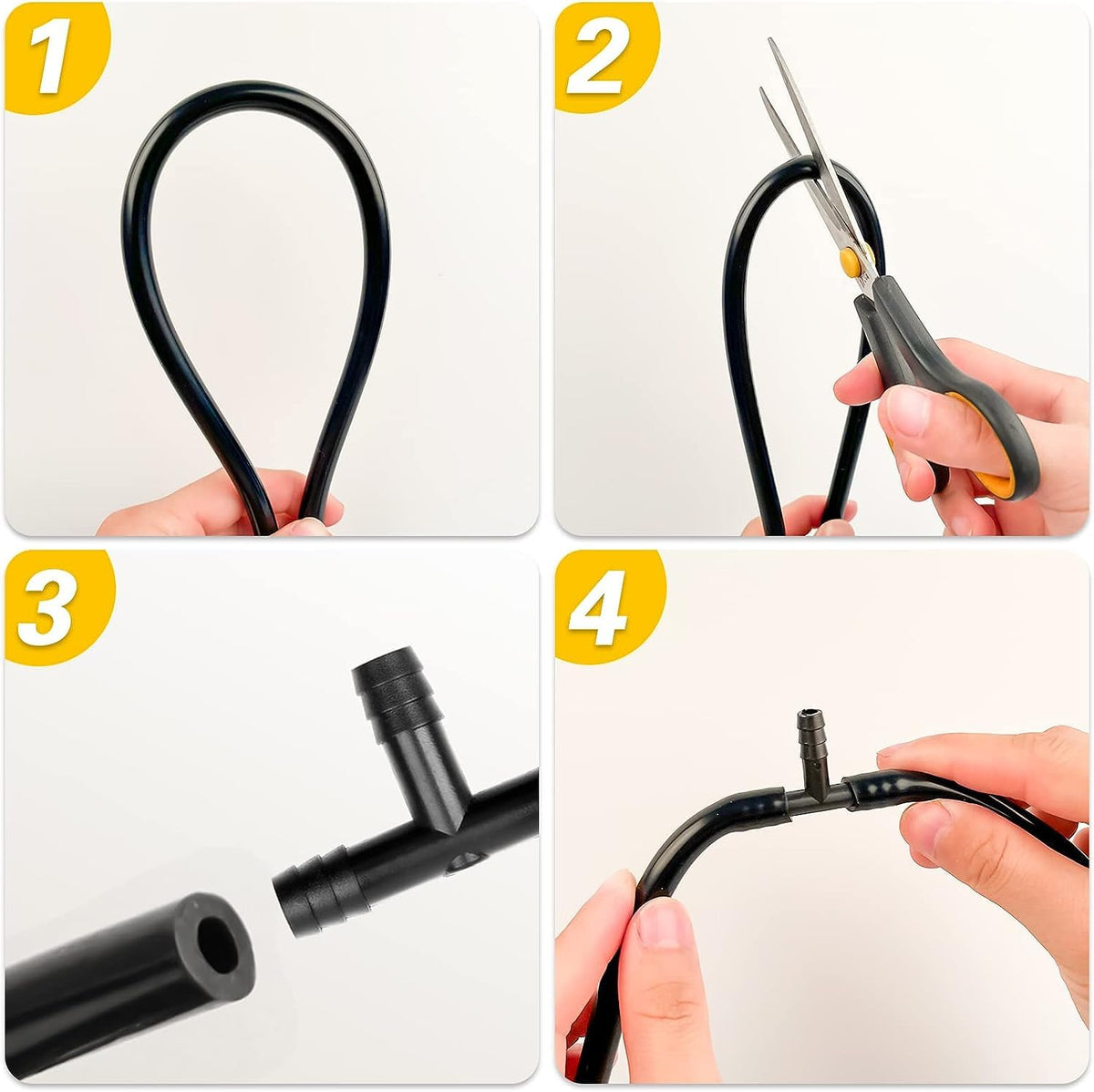 1
2
3
4