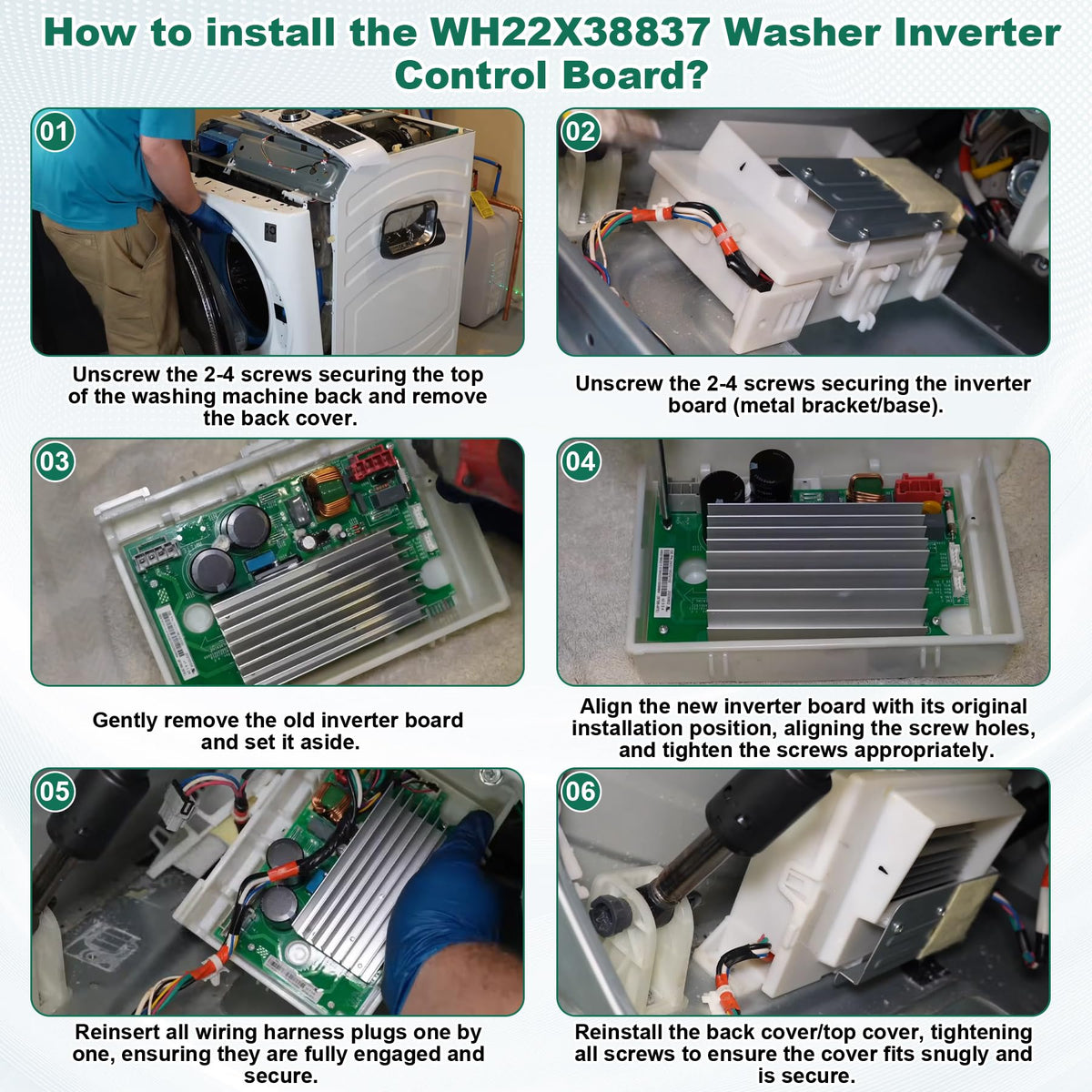 How to install the WH22X38837 Washer Inverter Control Board?

01

Unscrew the 2-4 screws securing the top of the washing machine back and remove the back cover.

02

Unscrew the 2-4 screws securing the inverter board (metal bracket/base).

03

Gently remove the old inverter board and set it aside.

04

Align the new inverter board with its original installation position, aligning the screw holes, and tighten the screws appropriately.

05

Reinsert all wiring harness plugs one by one, ensuring they are fully engaged and secure.

06

Reinstall the back cover/top cover, tightening all screws to ensure the cover fits snugly and is secure.